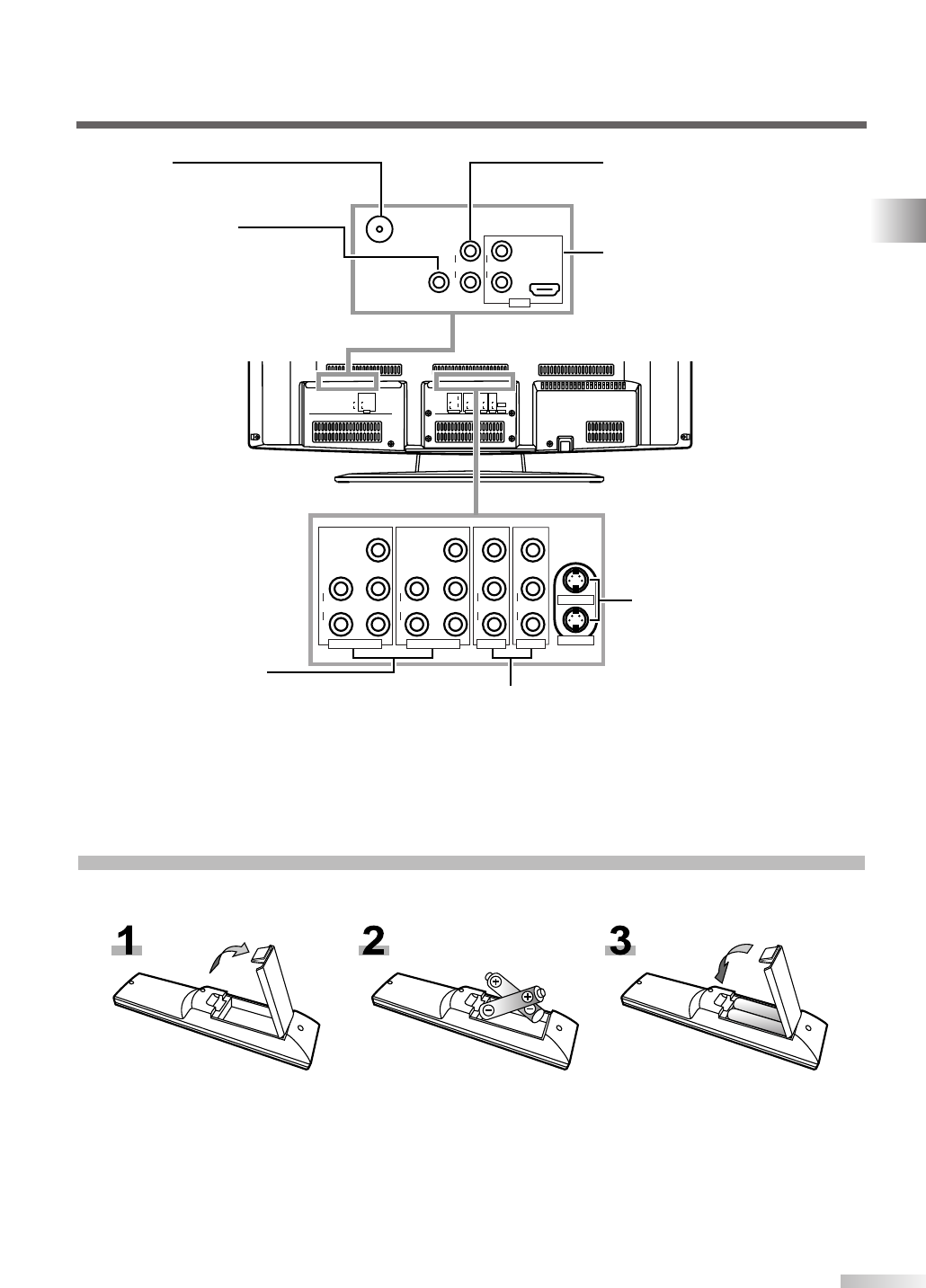 1

2

3