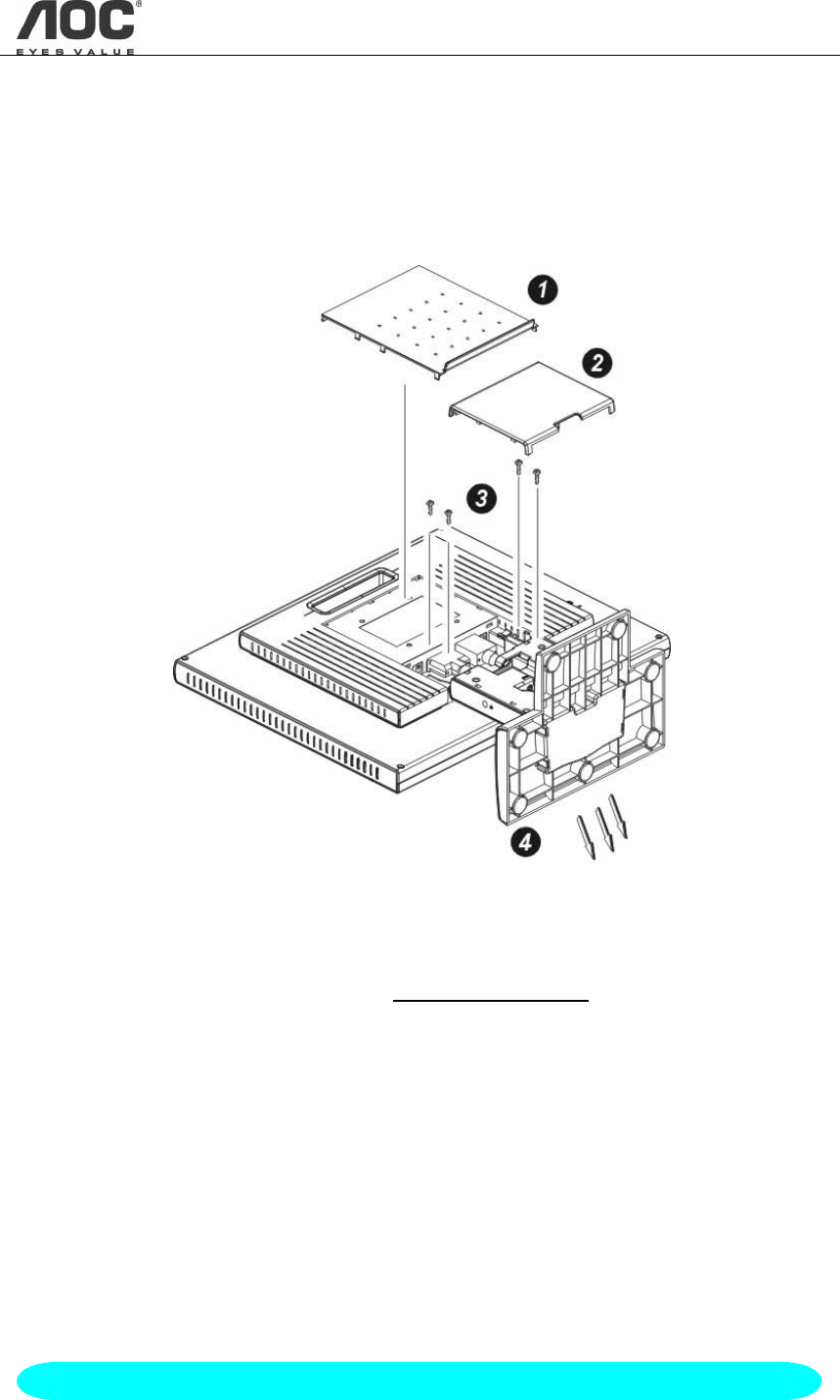 AOC®
EYES VALUE

1
2
3
4