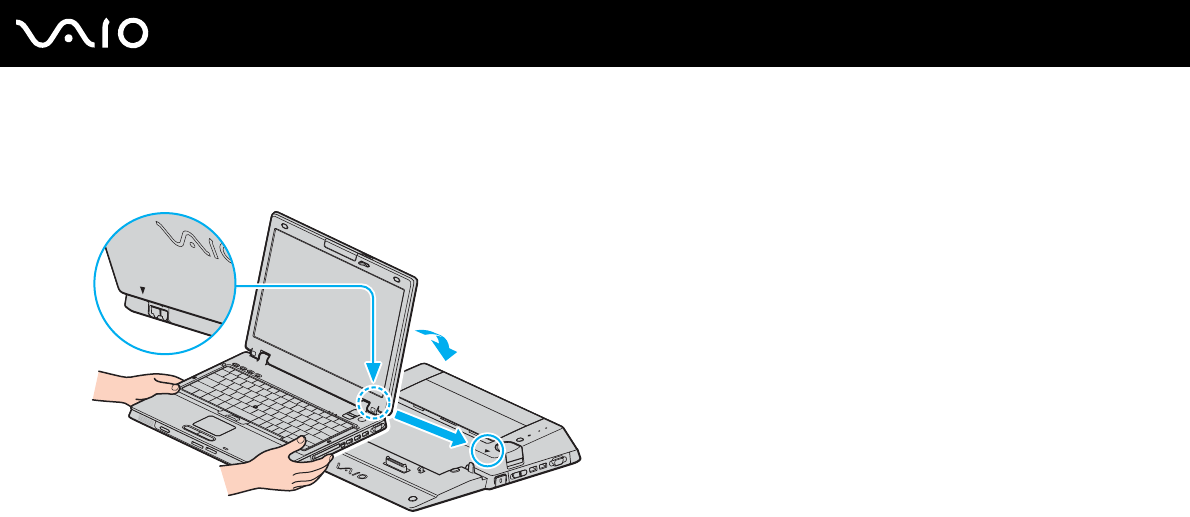 VAIO