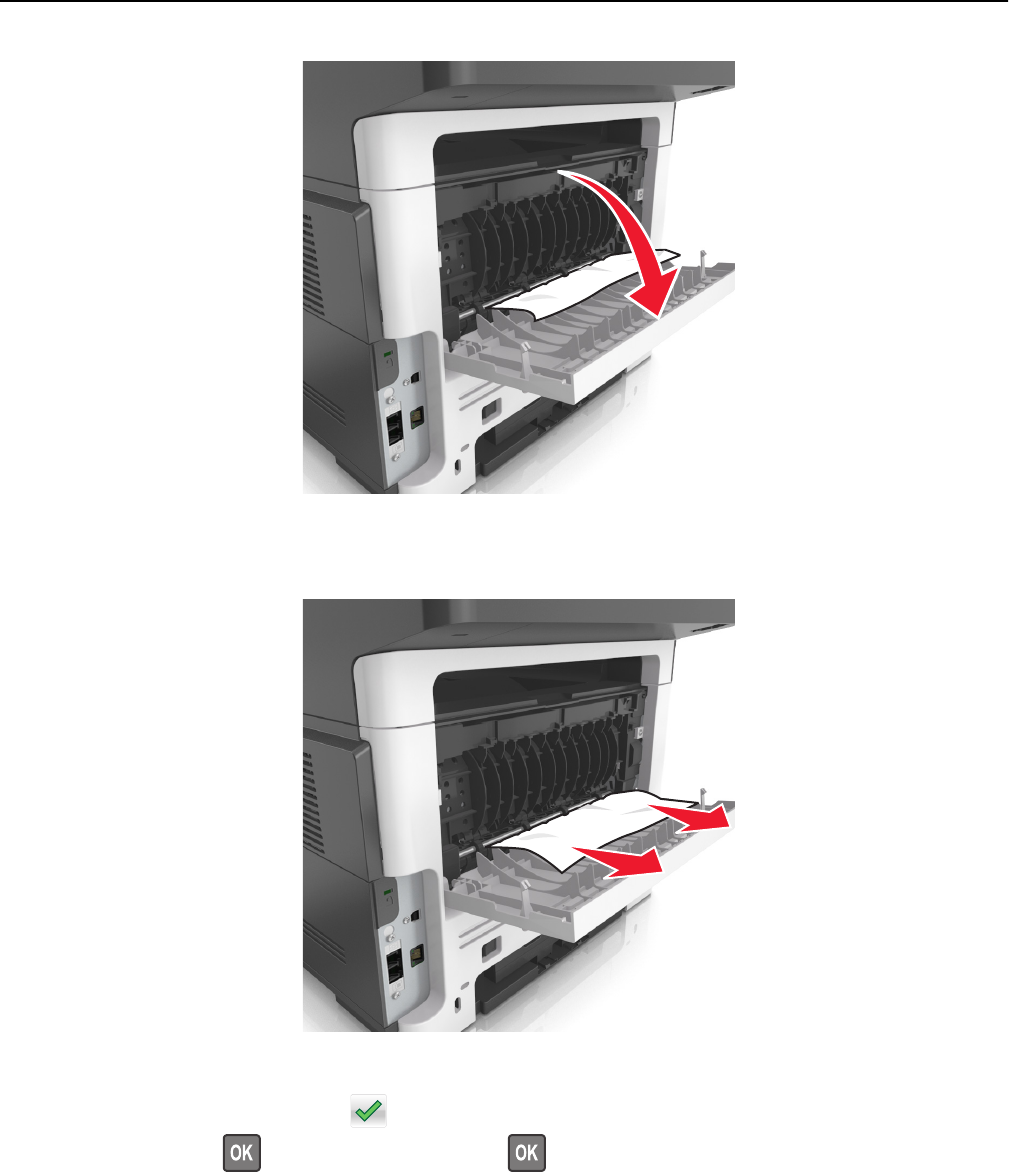 OK

OK