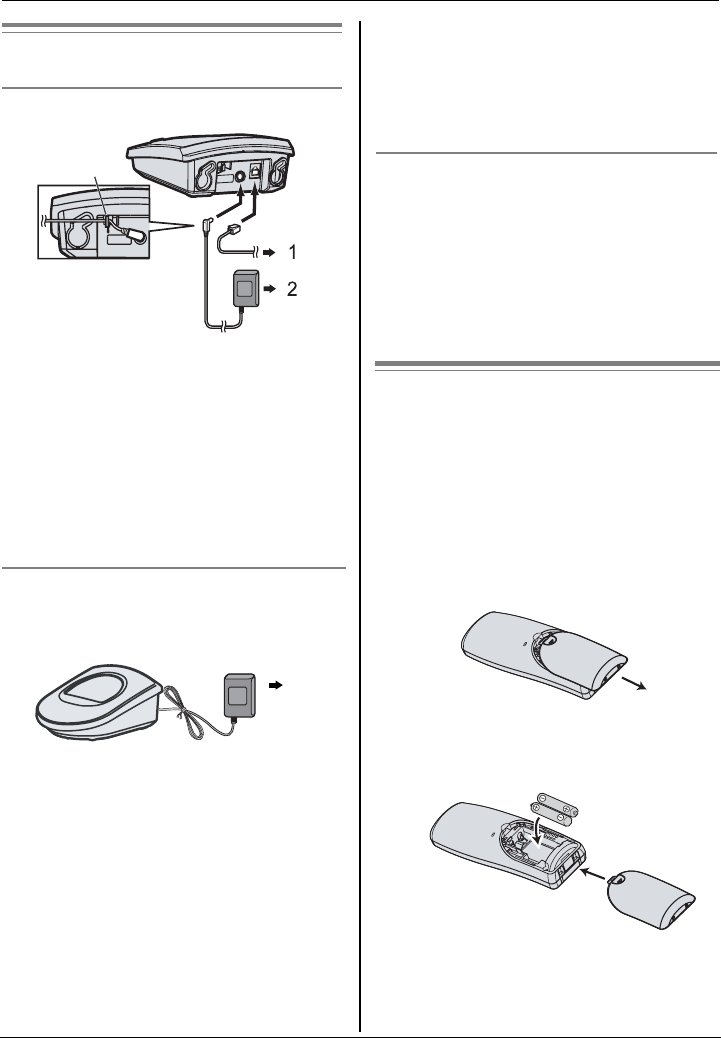 1

2