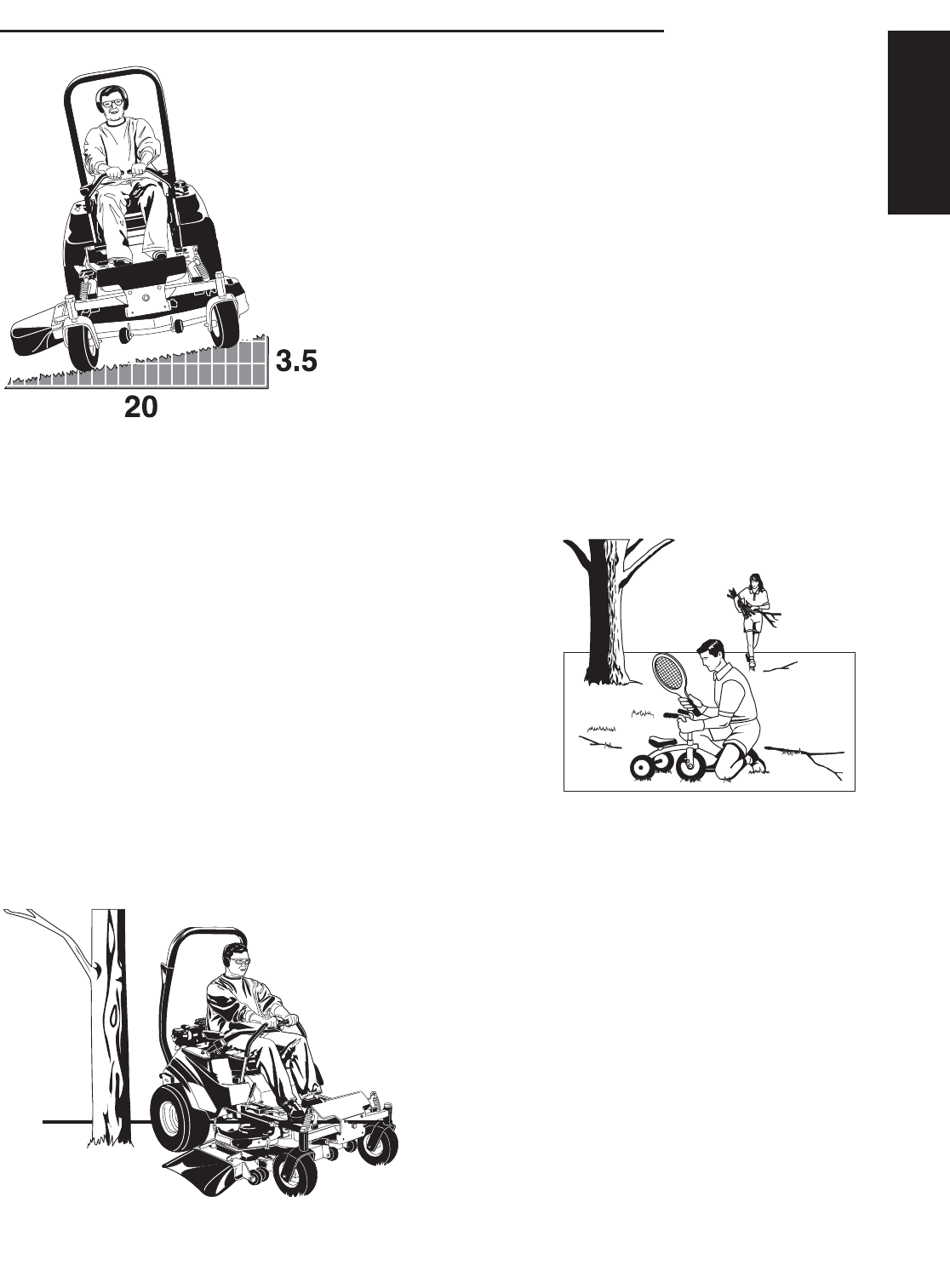 3.5

20