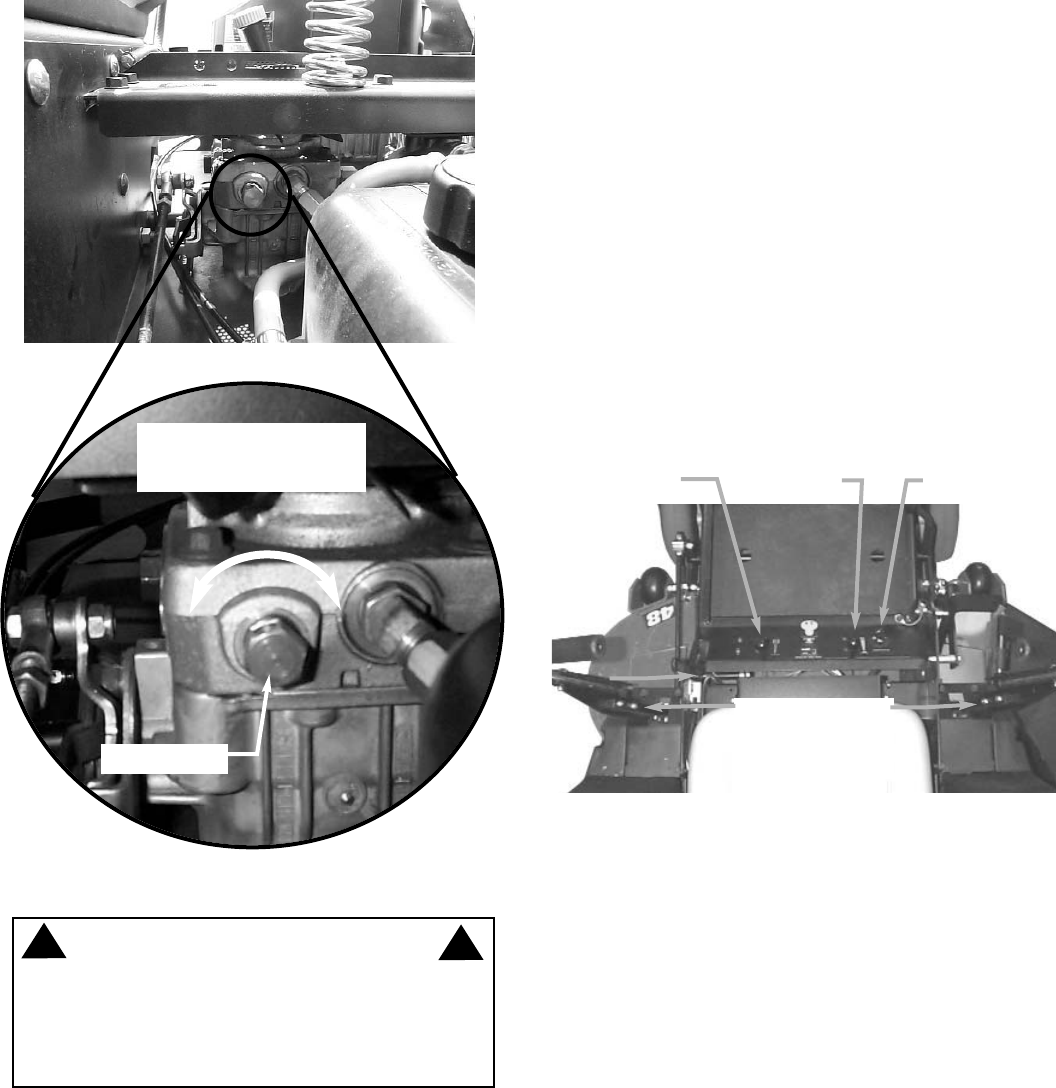 48