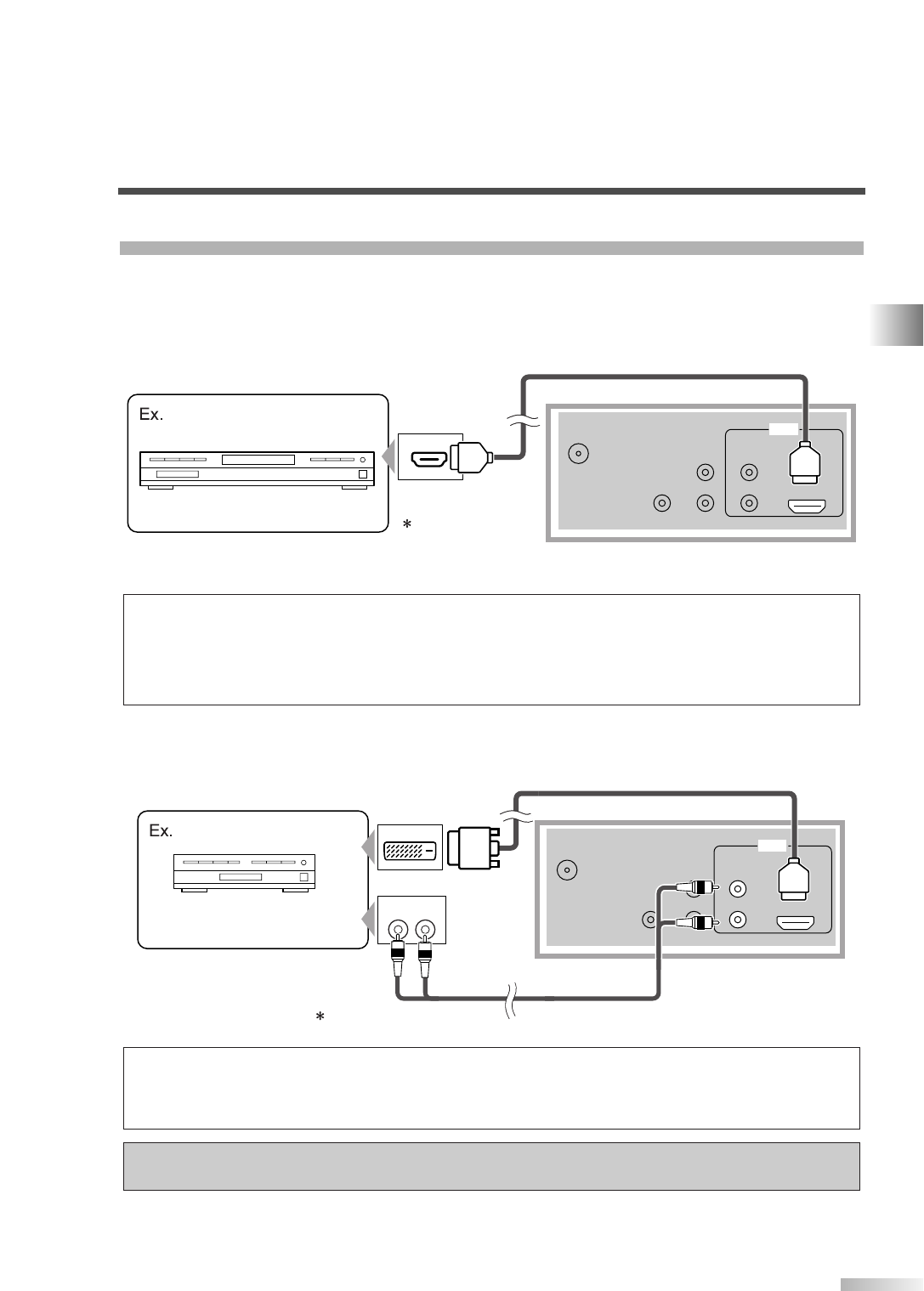 Ex.

*

Ex.

*