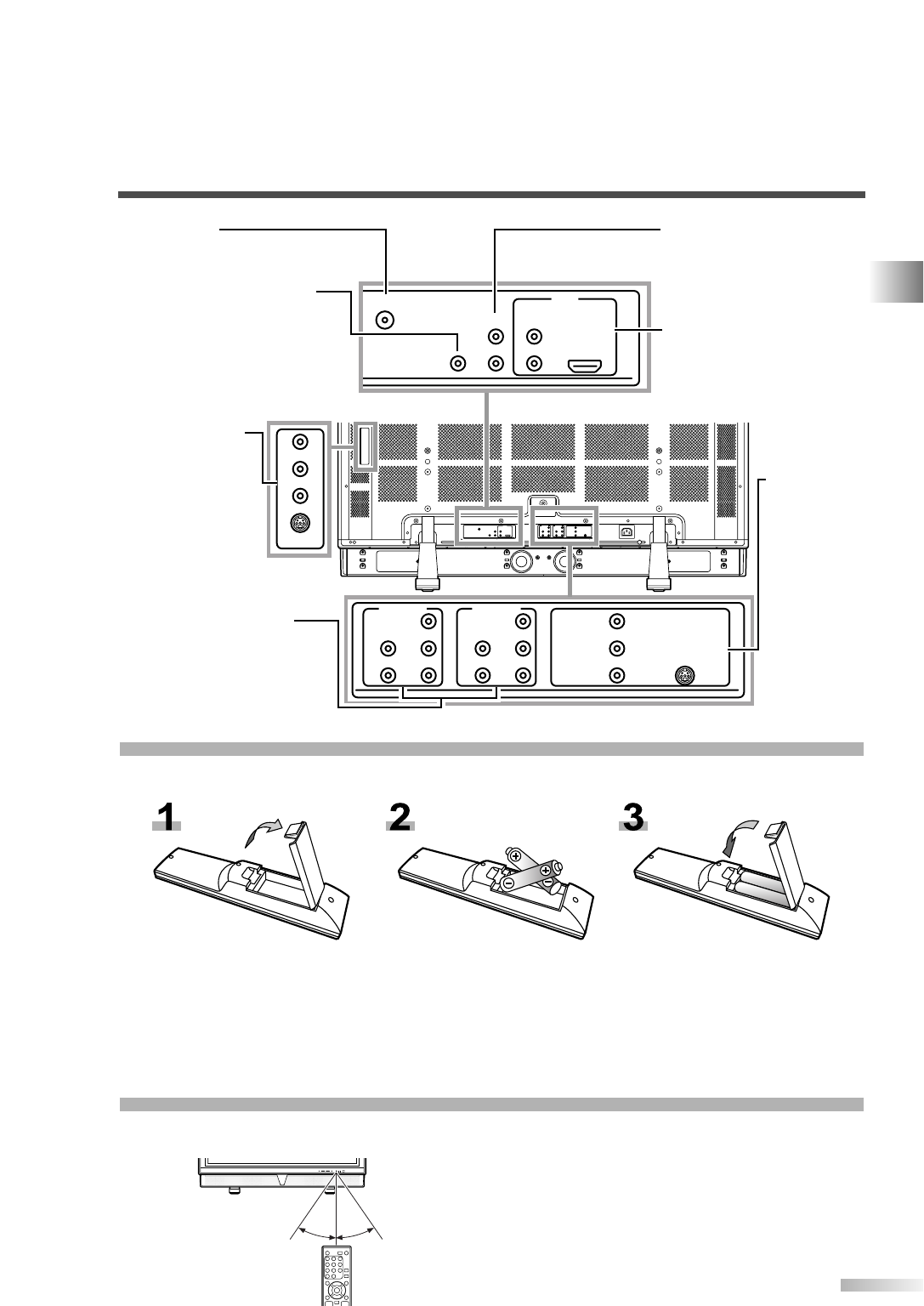 1

2

3