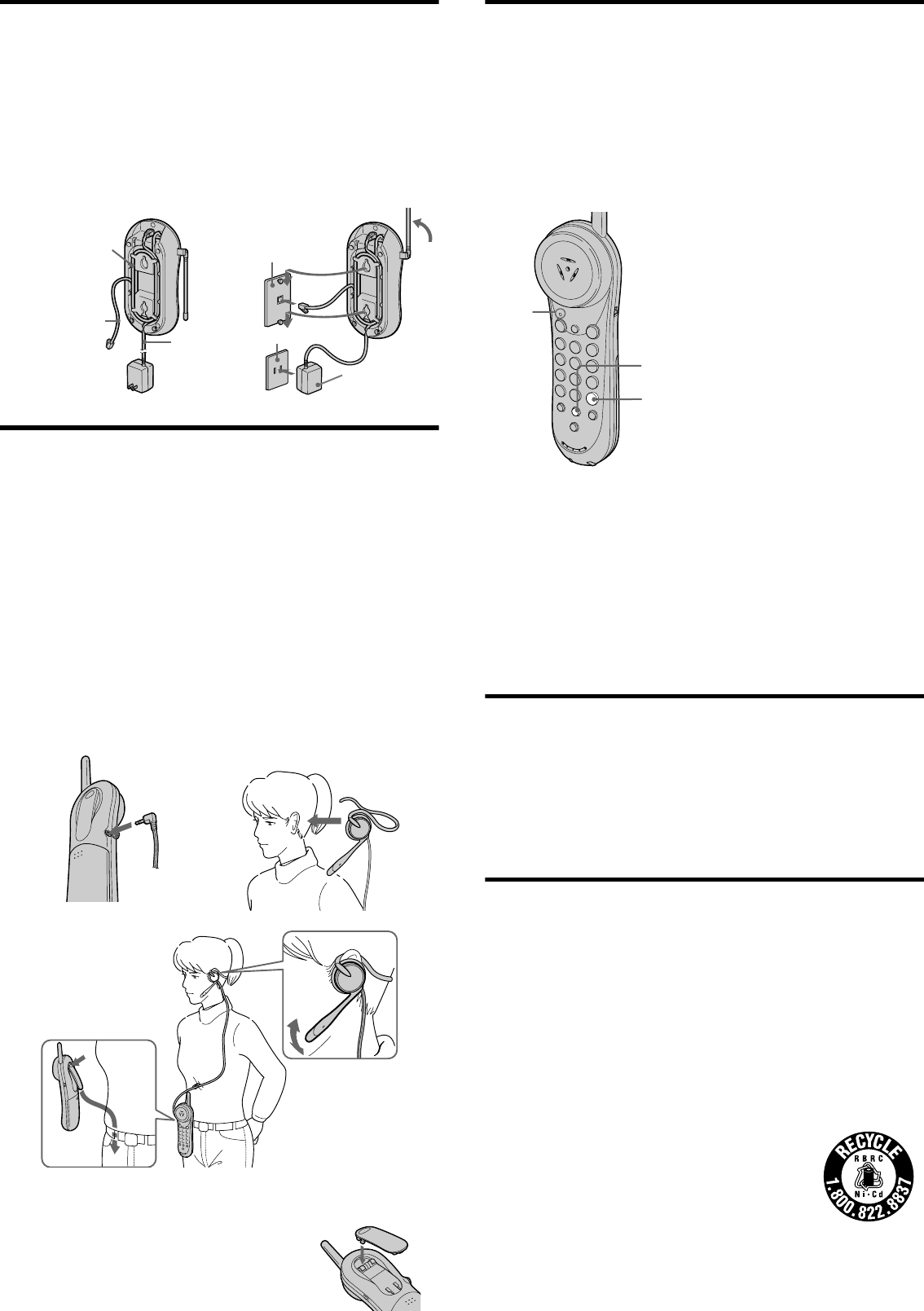 RECYCLE
RBRC
Ni·Cd
1.800.822.8837