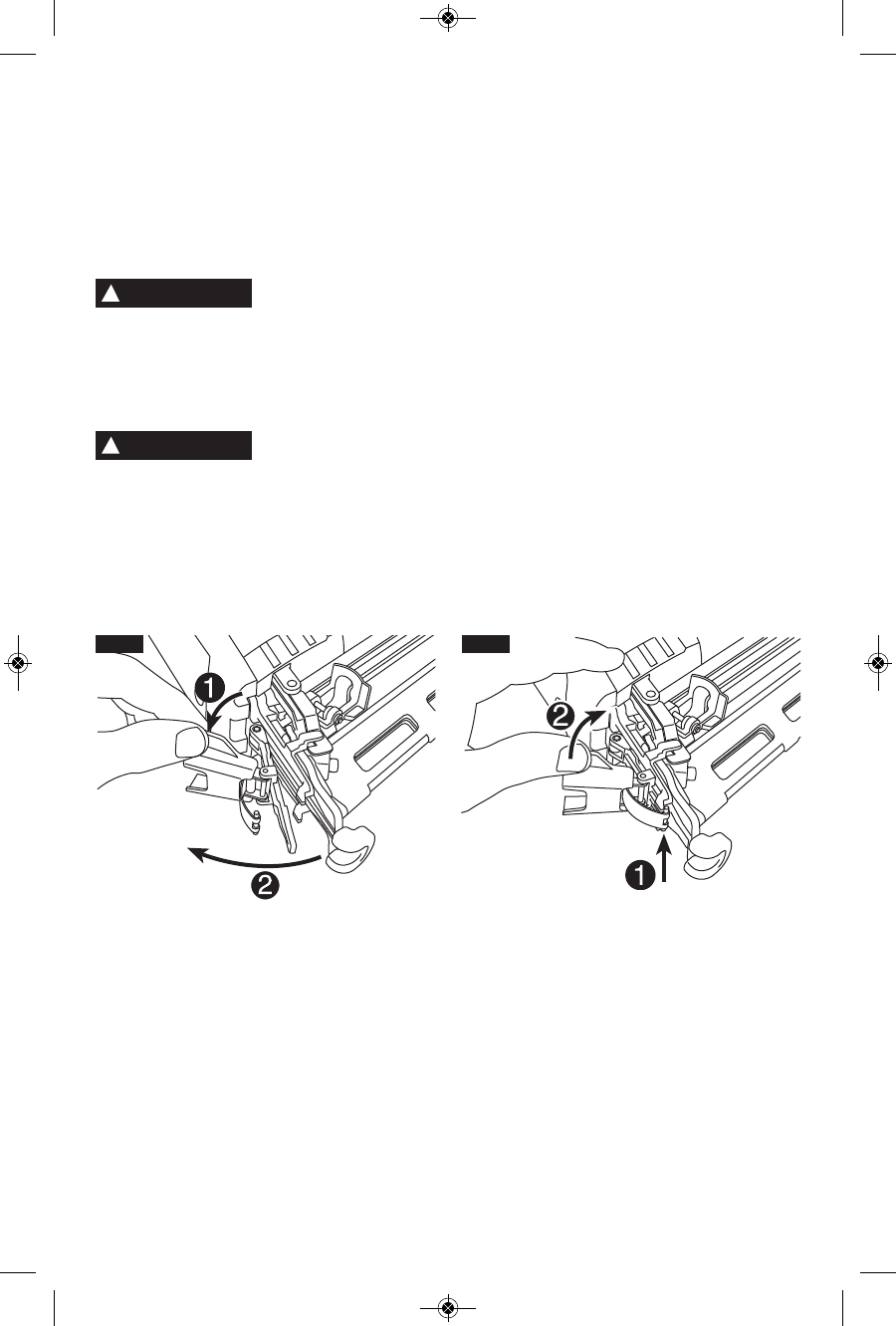 1

2

2

1