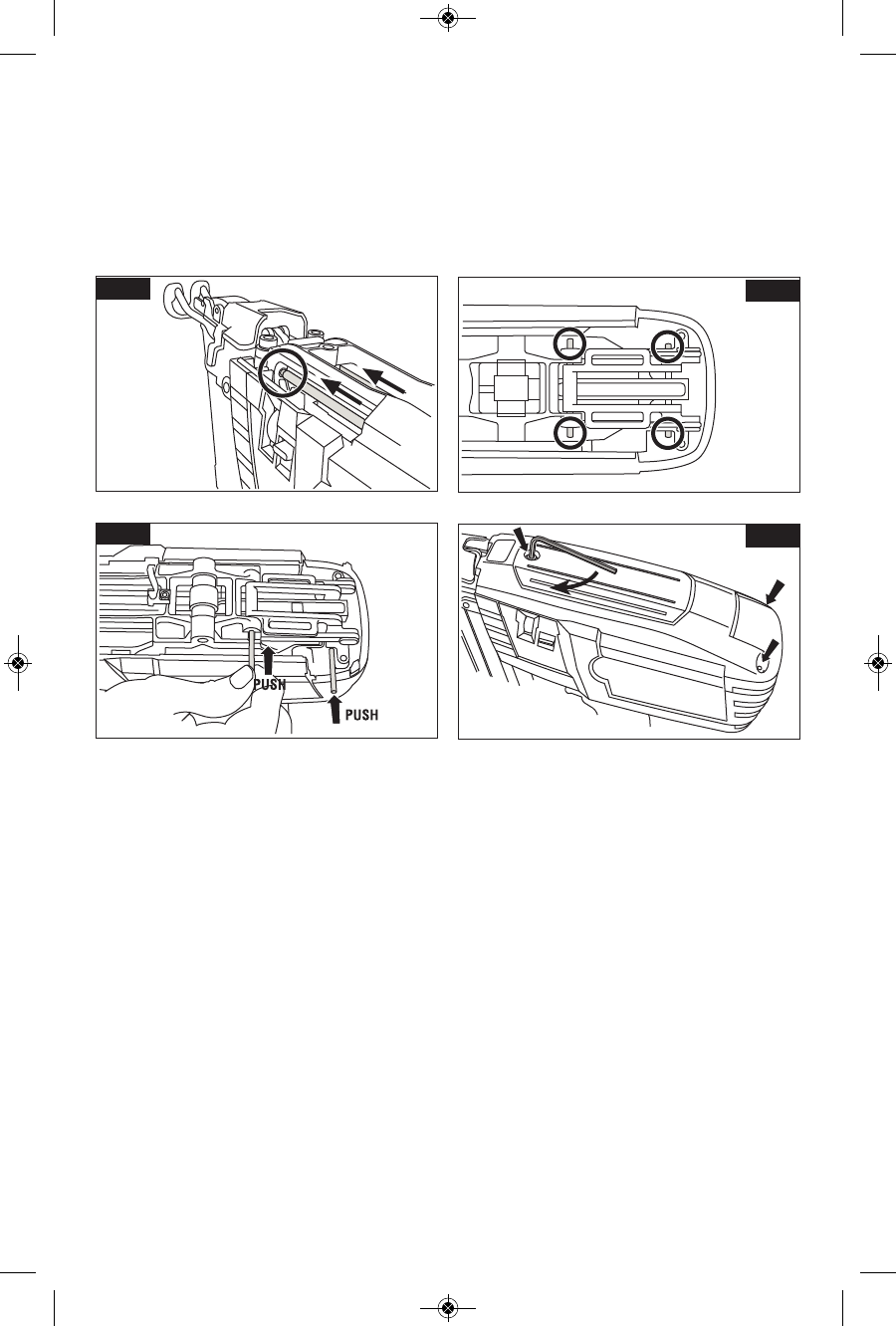 PUSH

PUSH