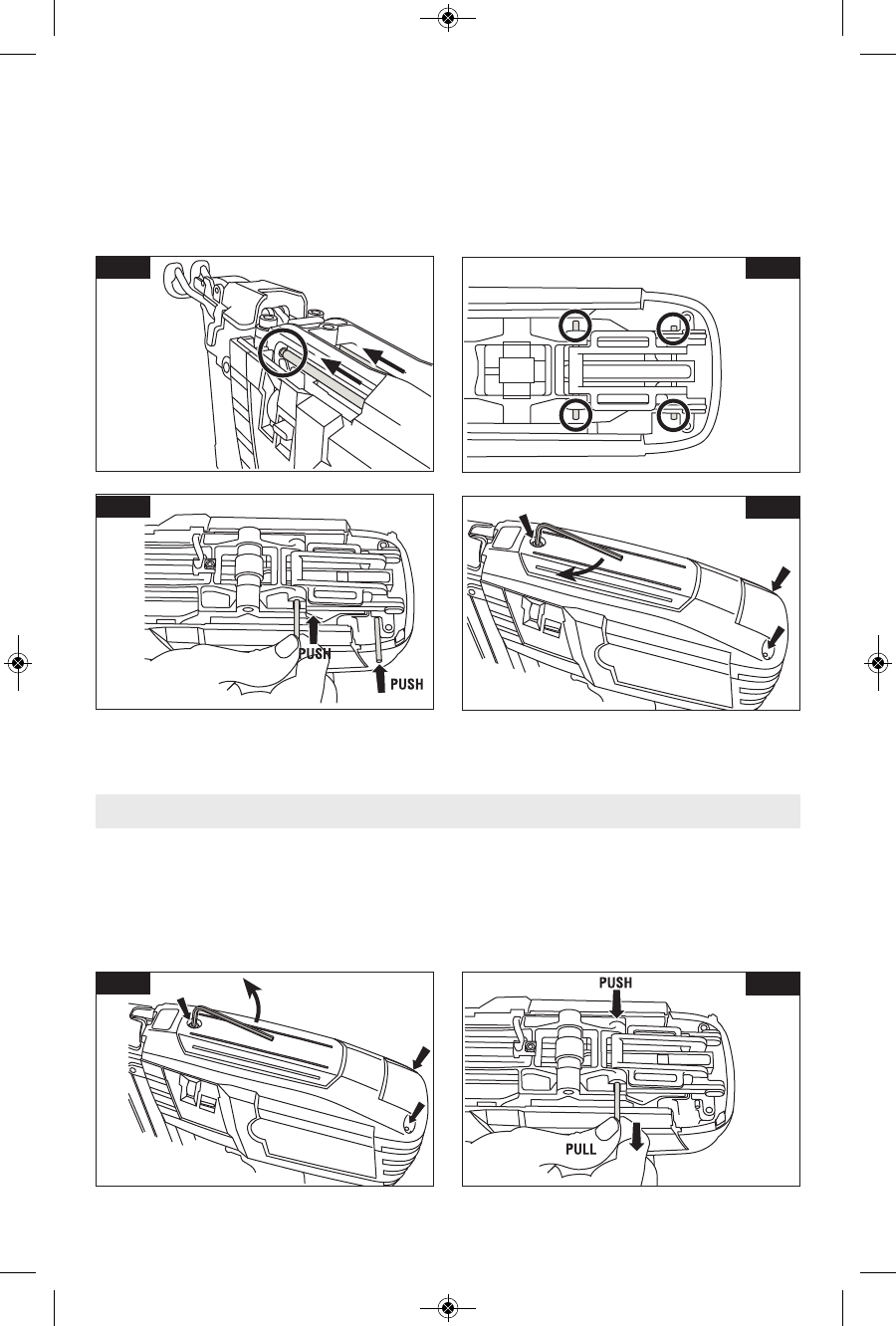 PUSH

PUSH

PUSH

PULL