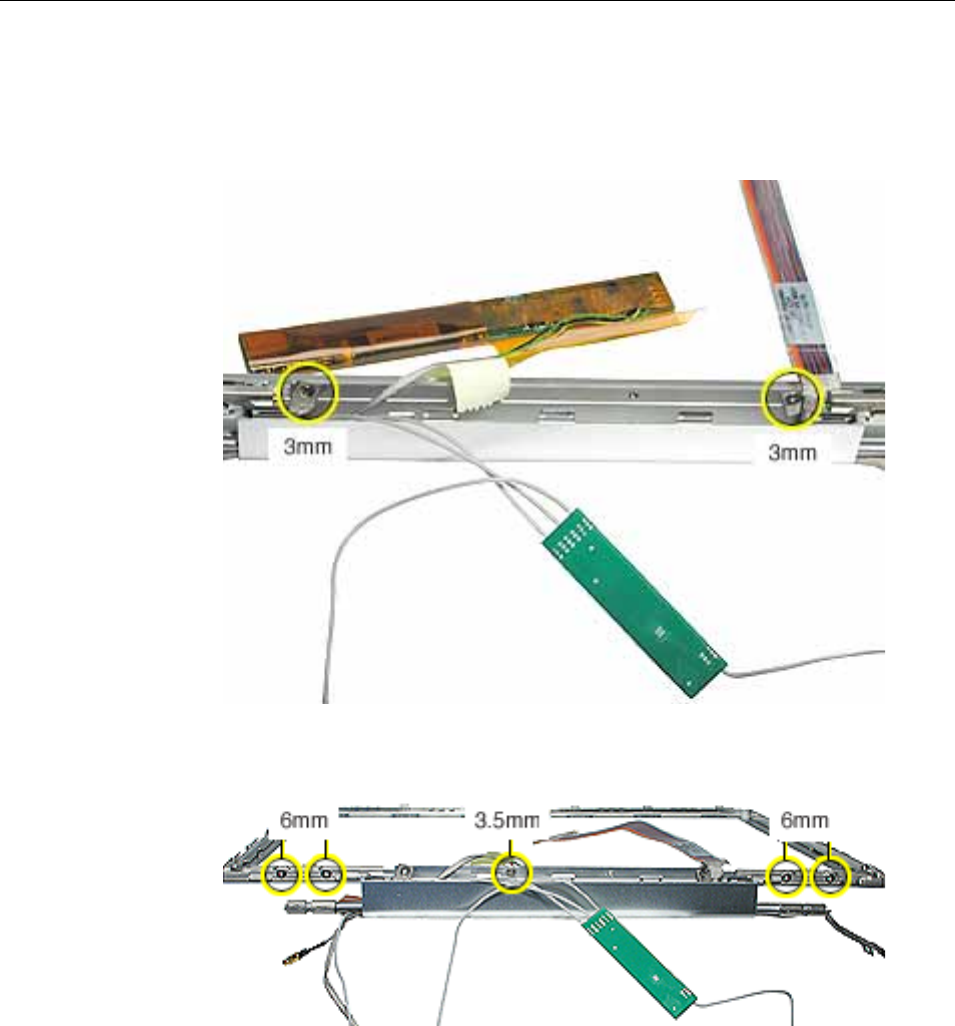 3mm

3mm

6mm

3.5mm

6mm