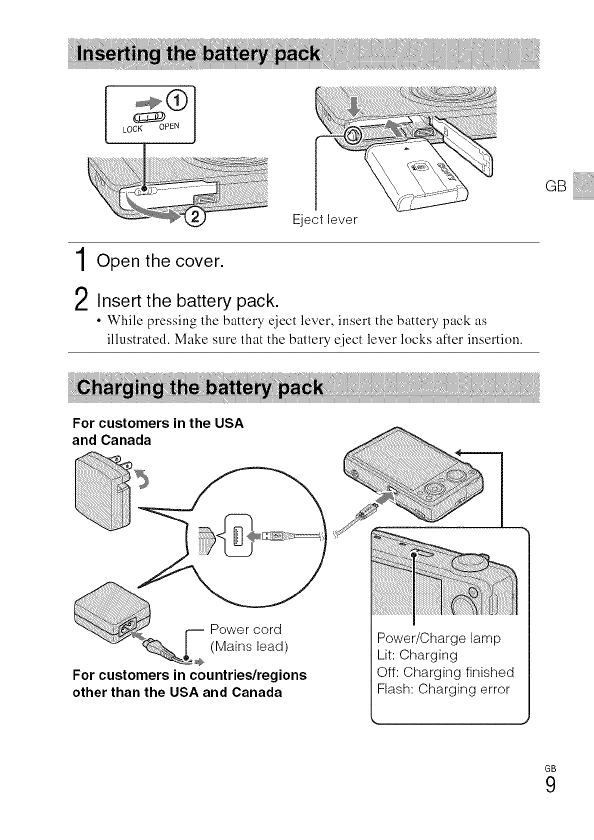 Inserting the battery pack

①
LOCK OPEN
②
Eject lever

GB

1 Open the cover.

2 Insert the battery pack.

• While pressing the battery eject lever, insert the battery pack as illustrated. Make sure that the battery eject lever locks after insertion.

Charging the battery pack

For customers in the USA and Canada

Power cord (Mains lead)

For customers in countries/regions other than the USA and Canada

Power/Charge lamp
Lit: Charging
Off: Charging finished
Flash: Charging error

GB
9