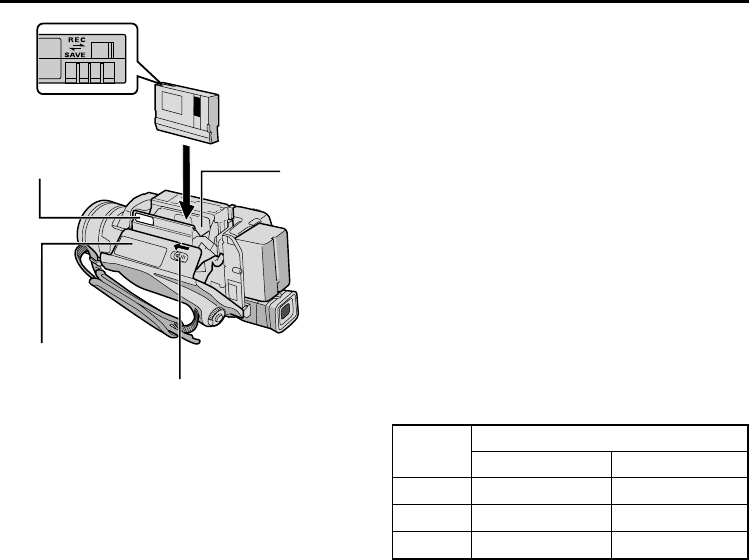 REC
SAVE