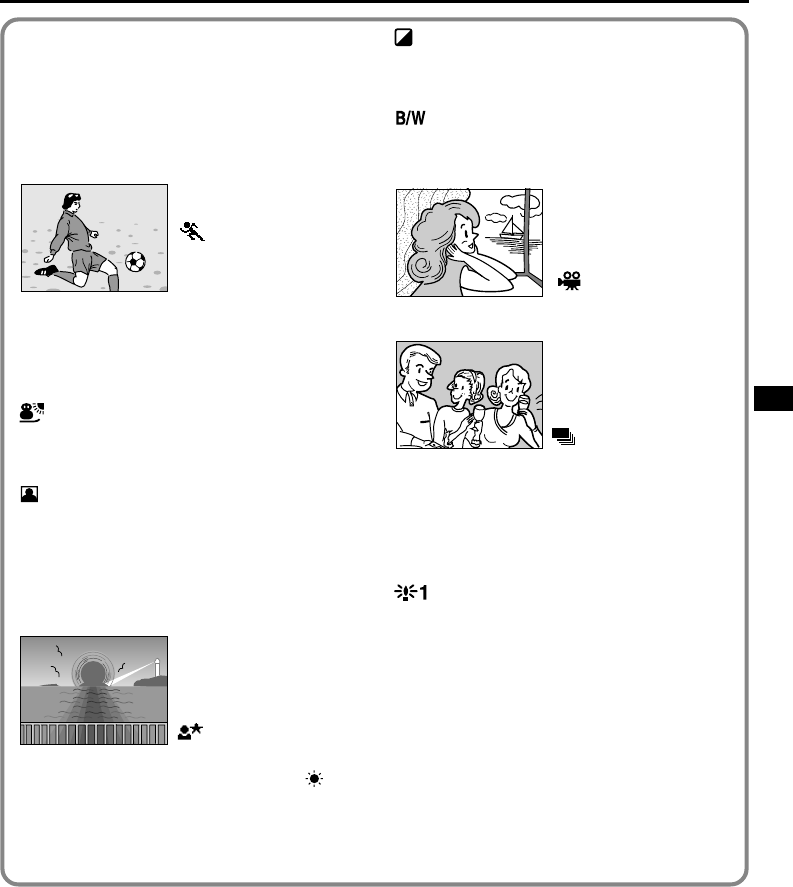 B/W

1