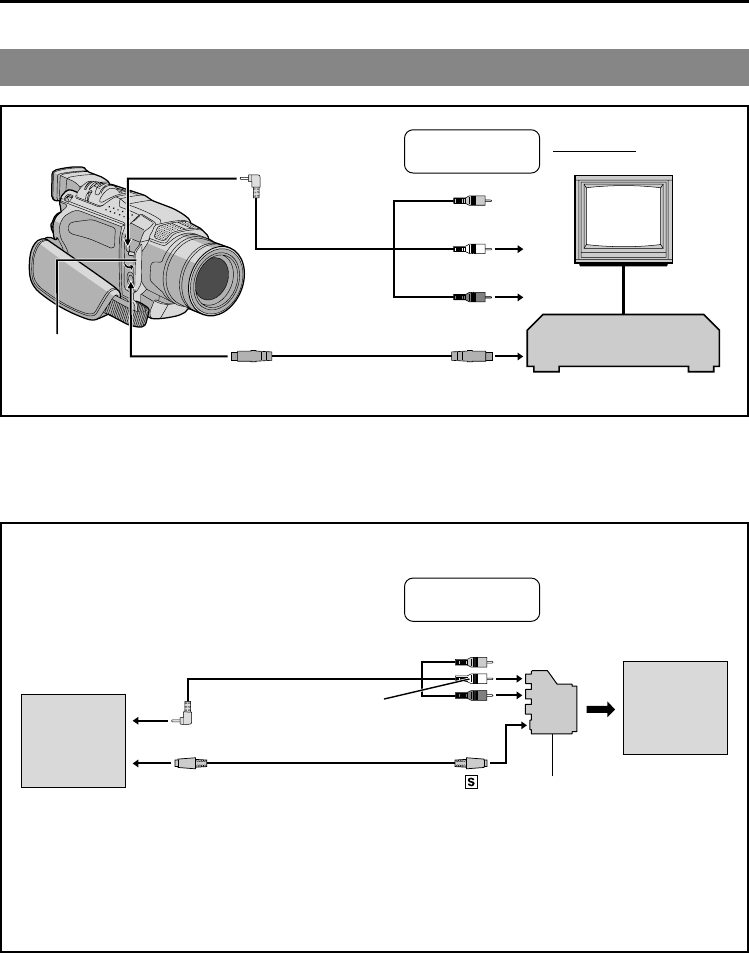 S