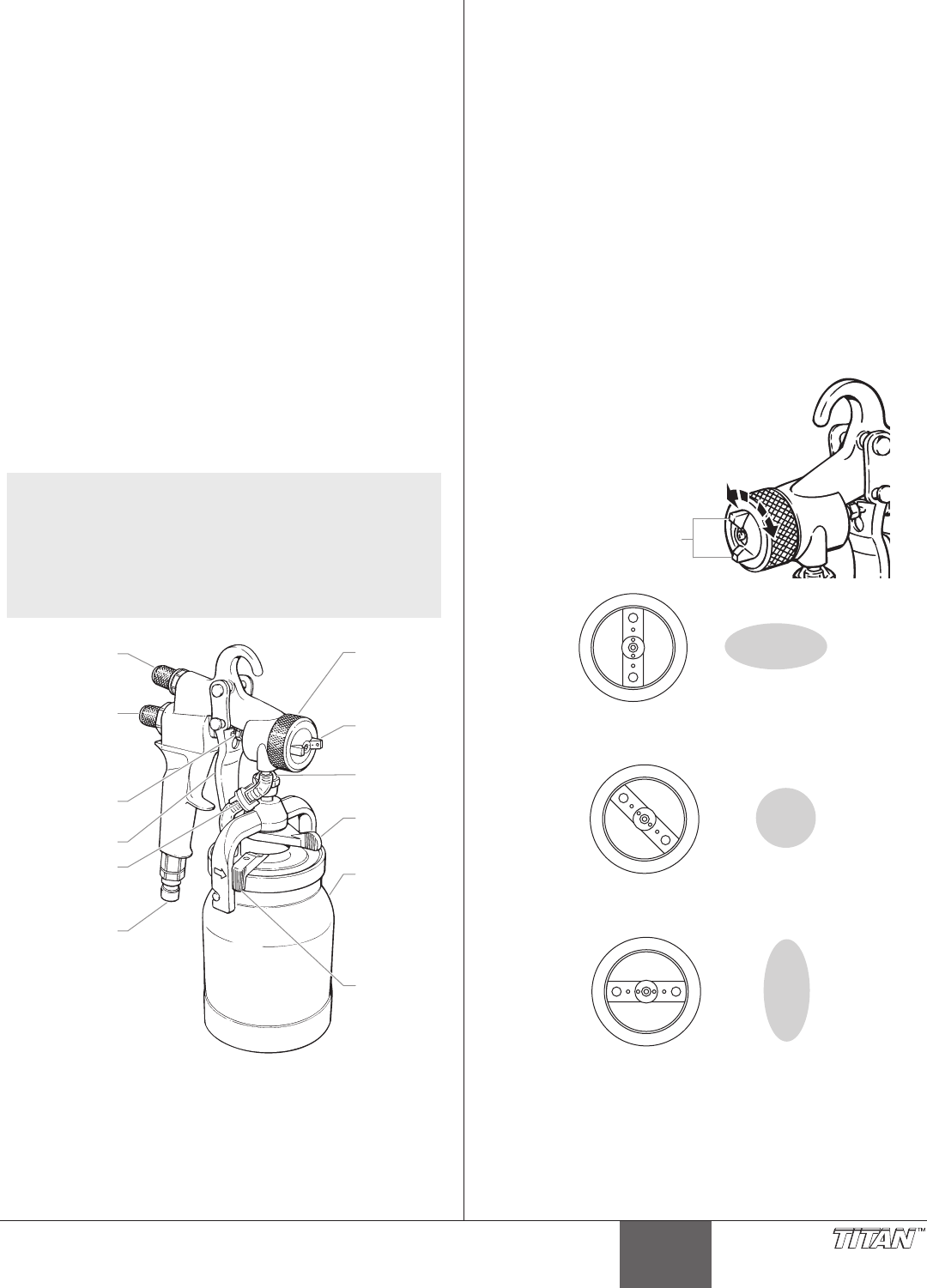 TITAN™