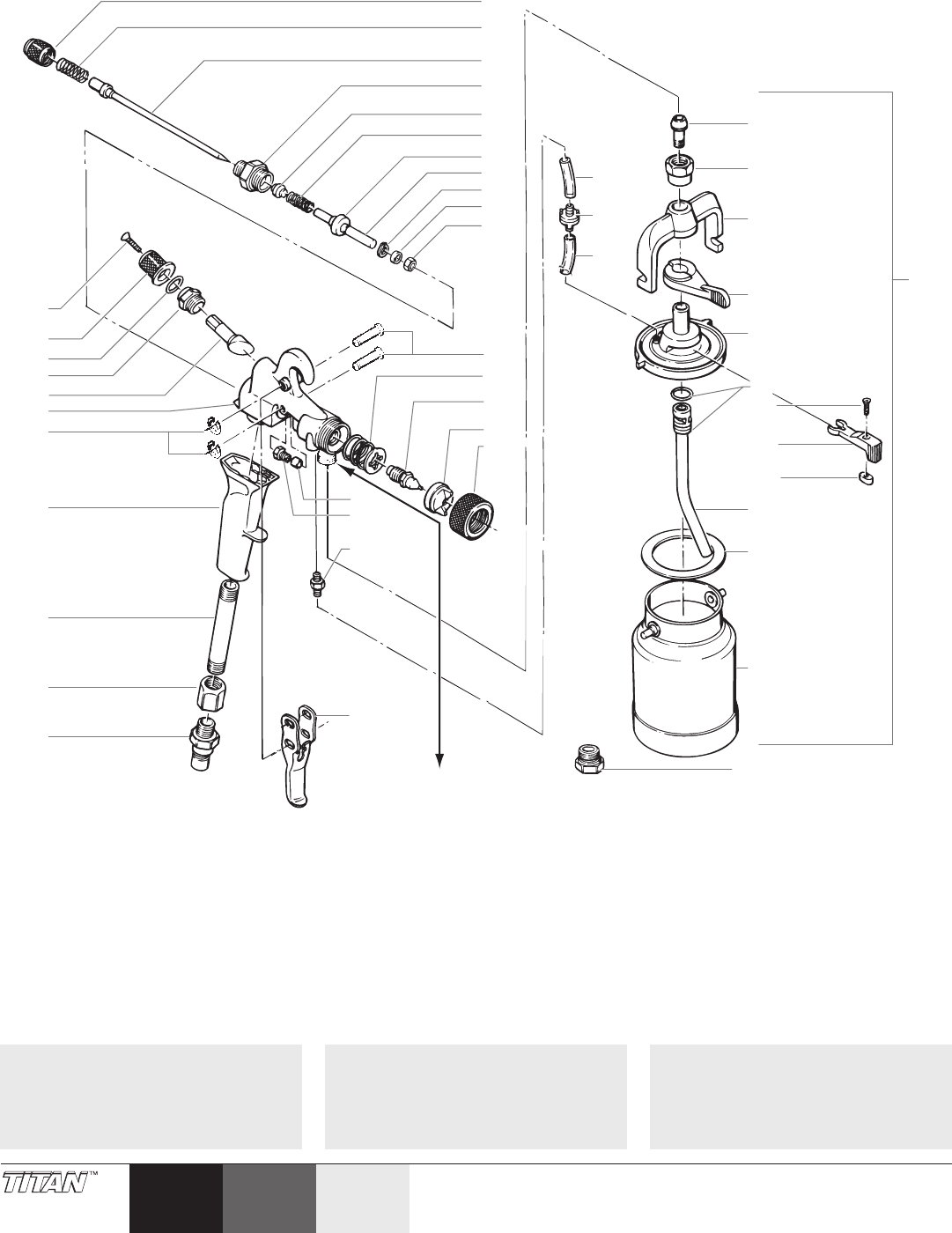 TITAN™