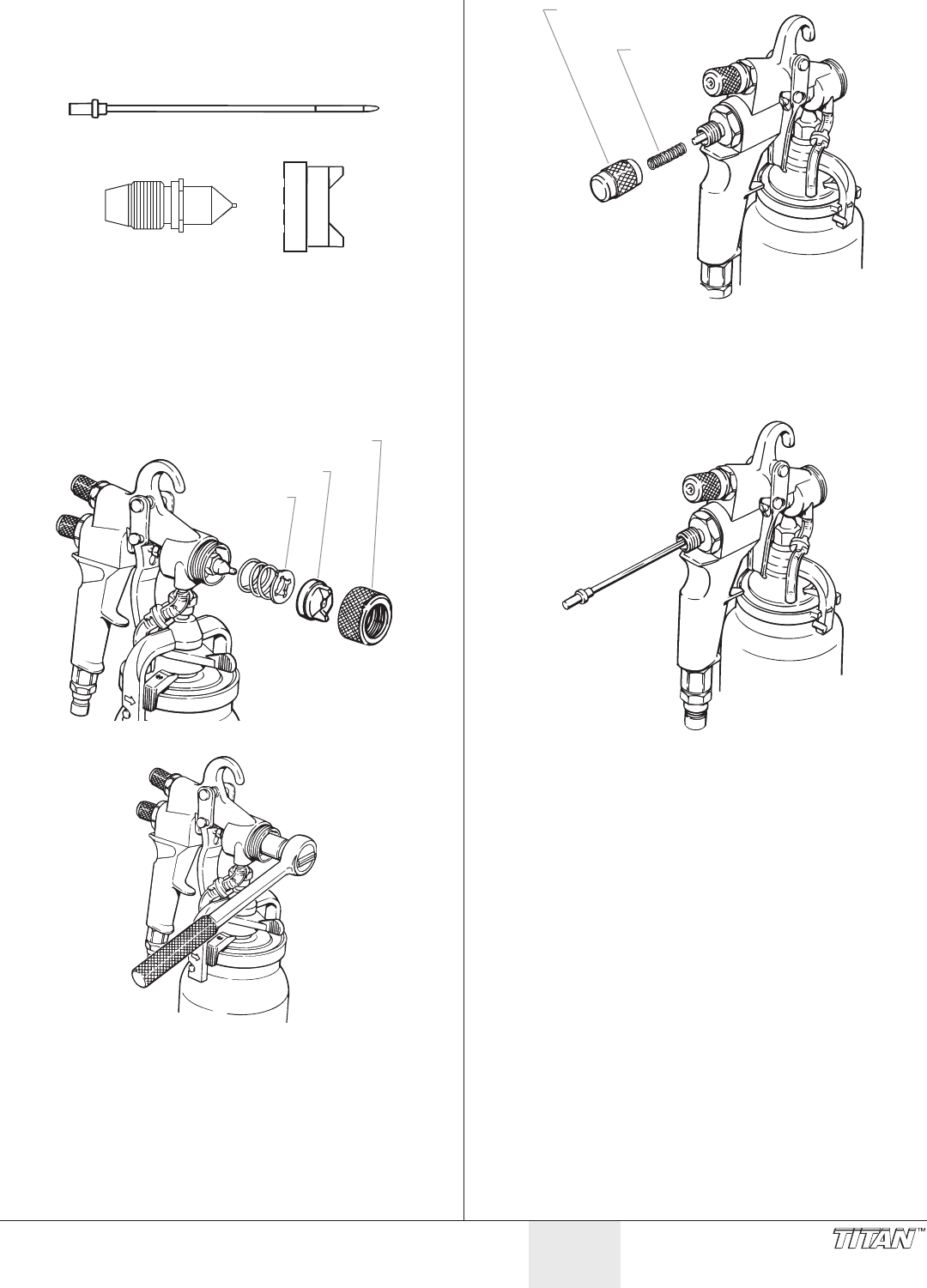 TITAN™