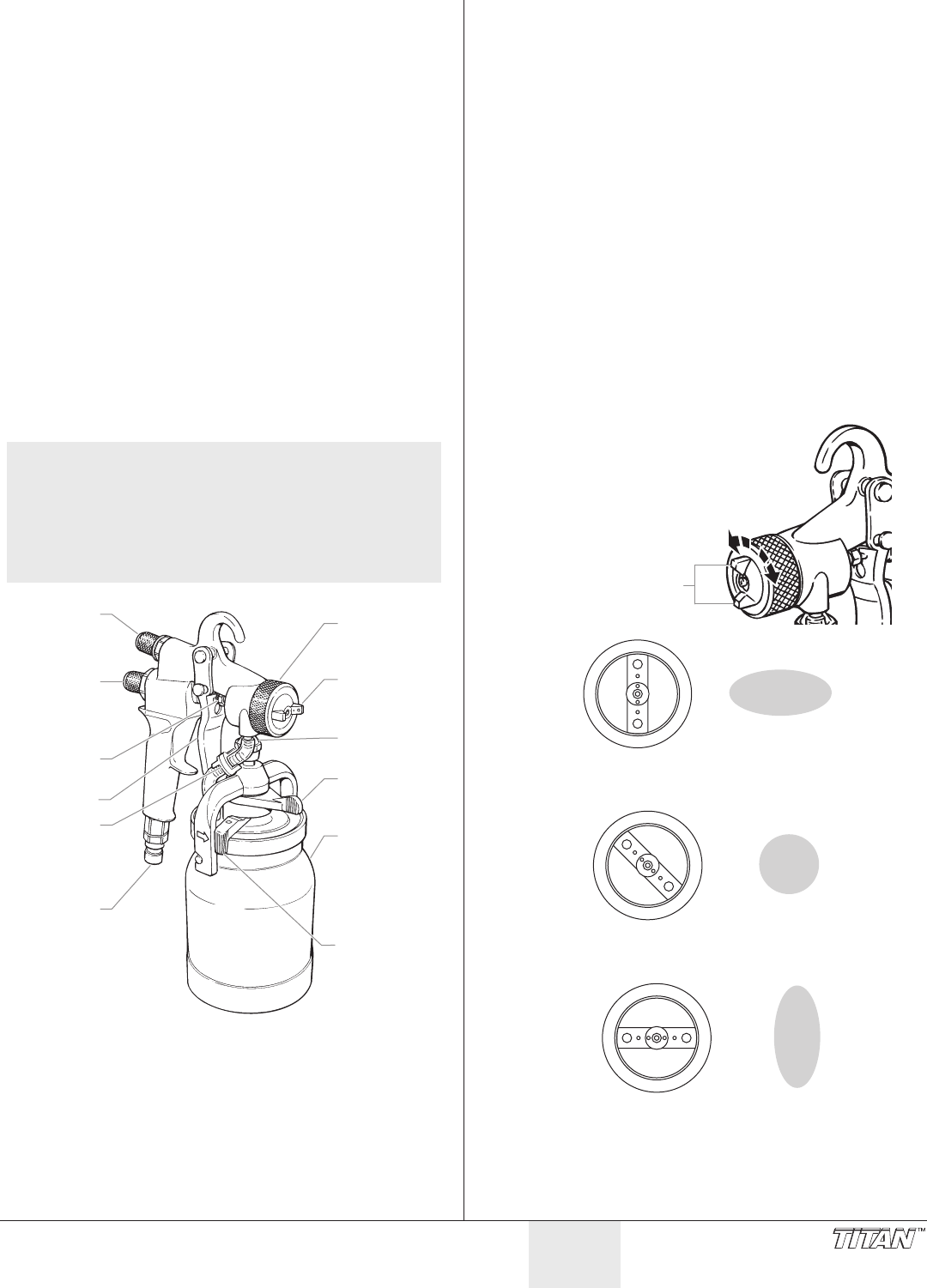 TITAN™