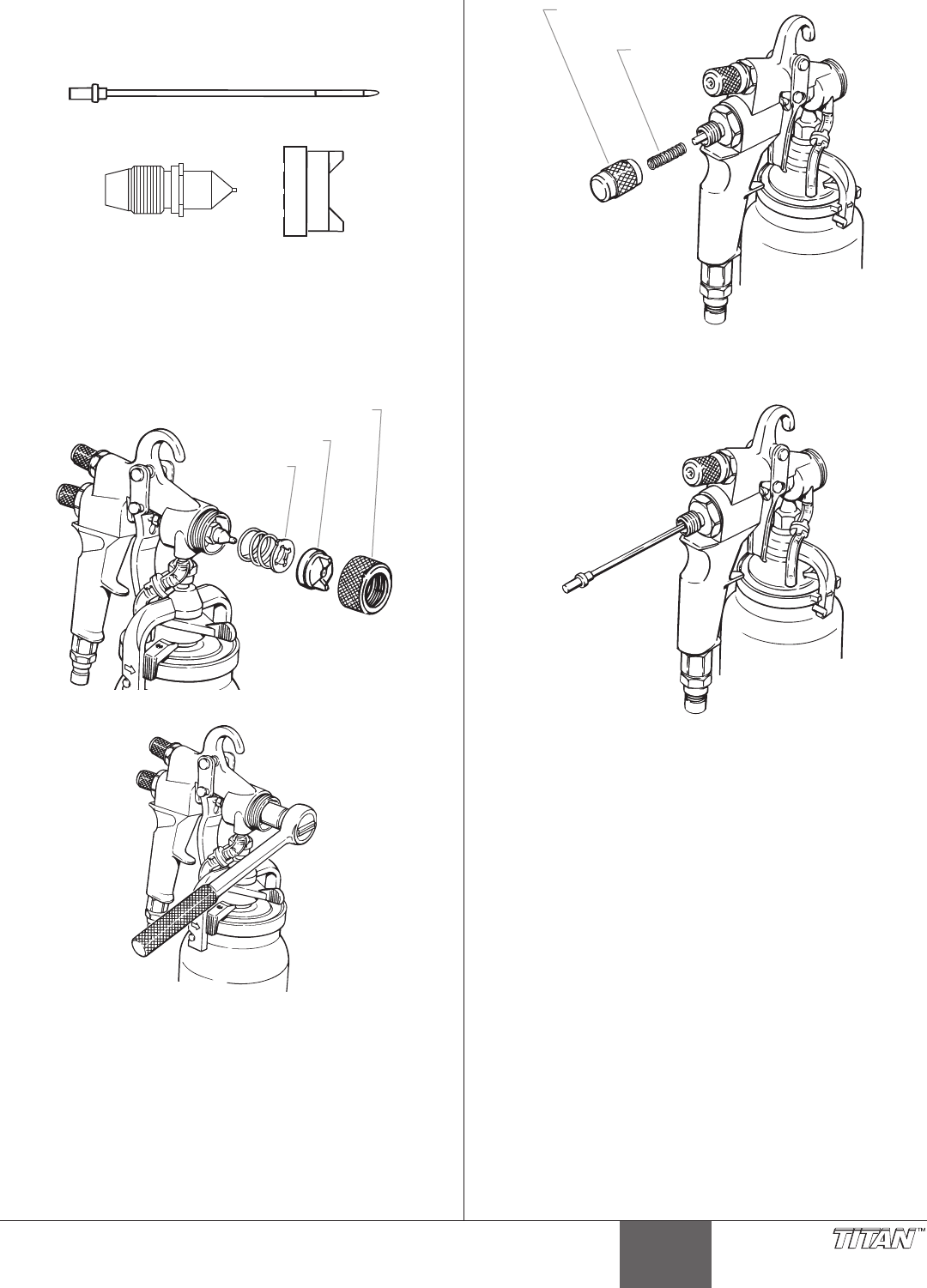 TITAN™