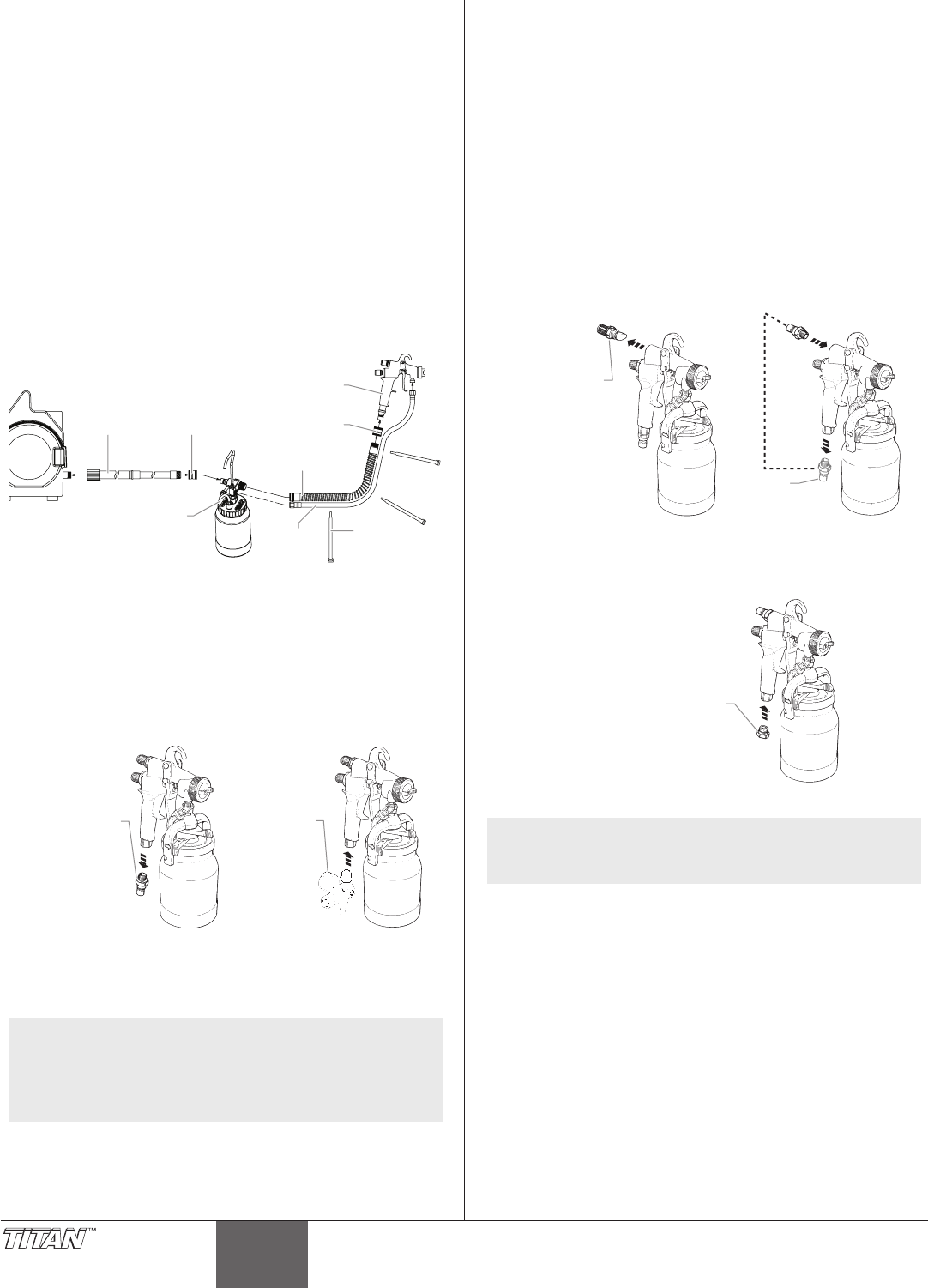 TITAN™