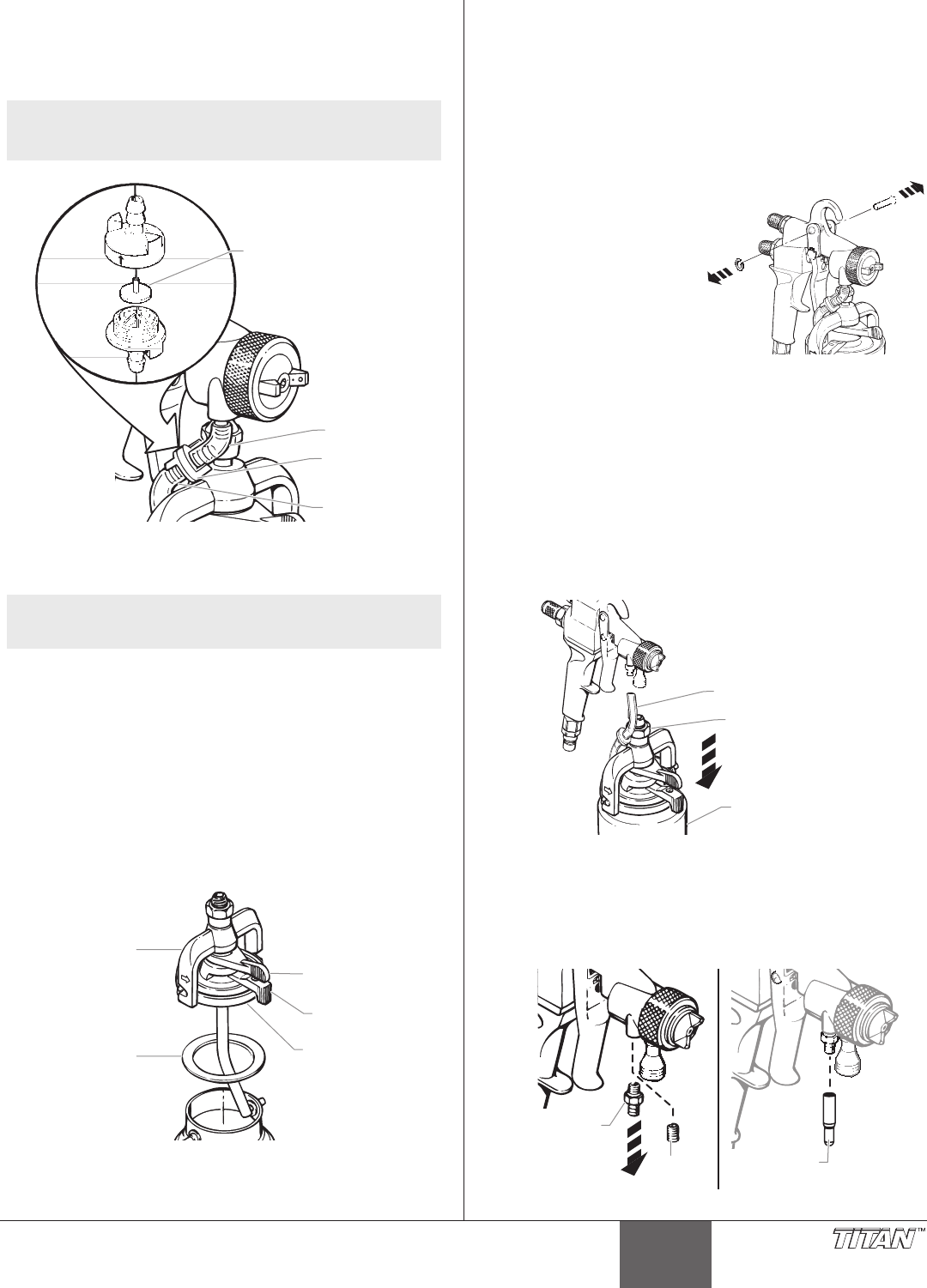 TITAN™