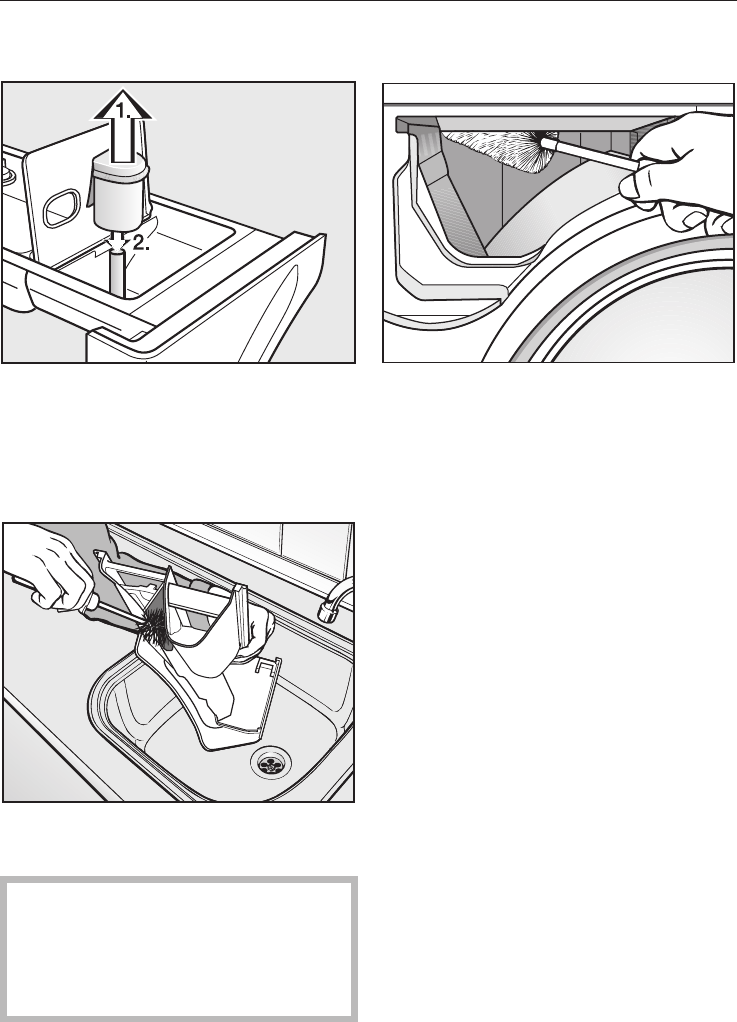 1.

2.