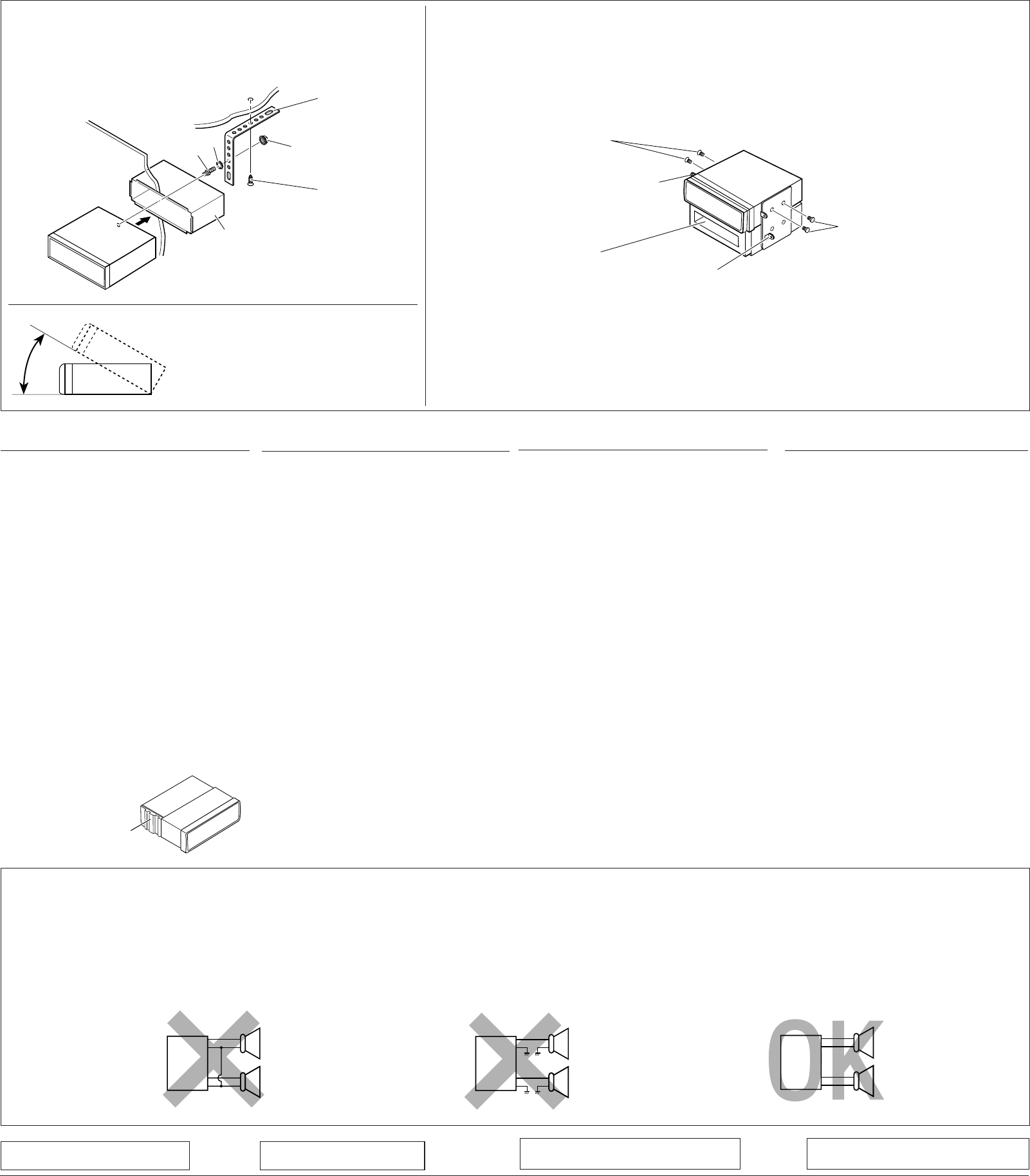 OK