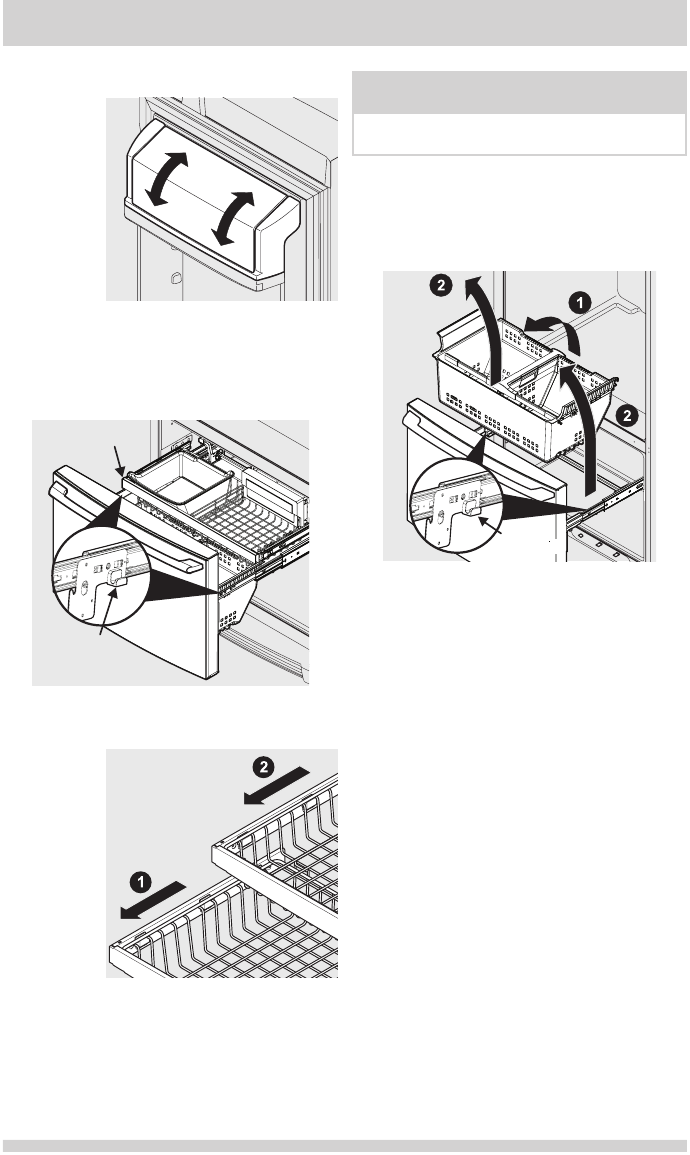 2

1

2

2

1