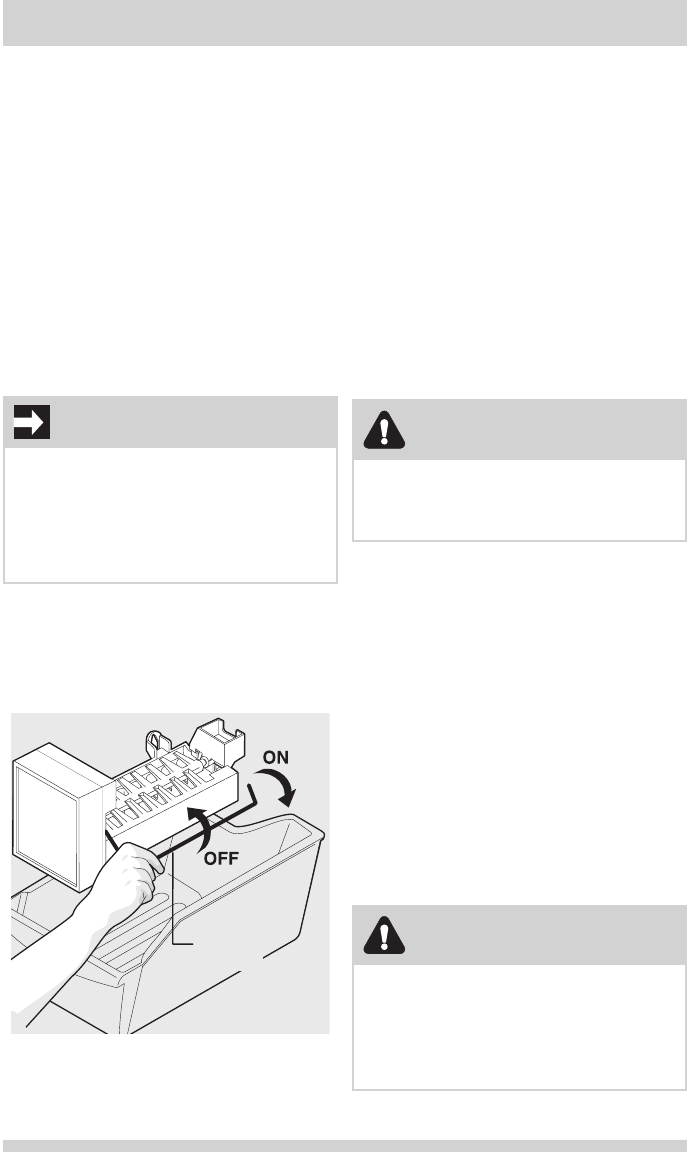 ON

OFF