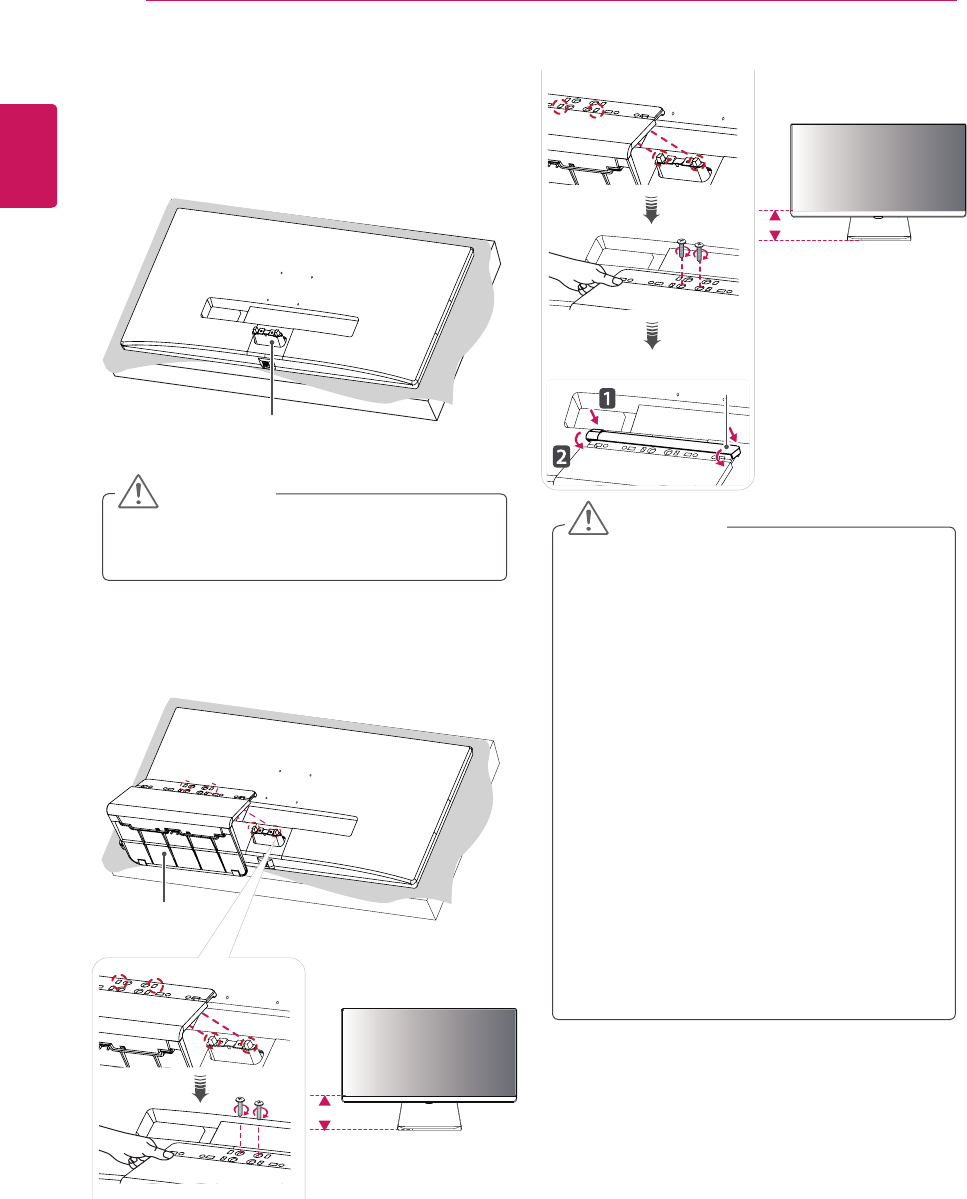 1

2