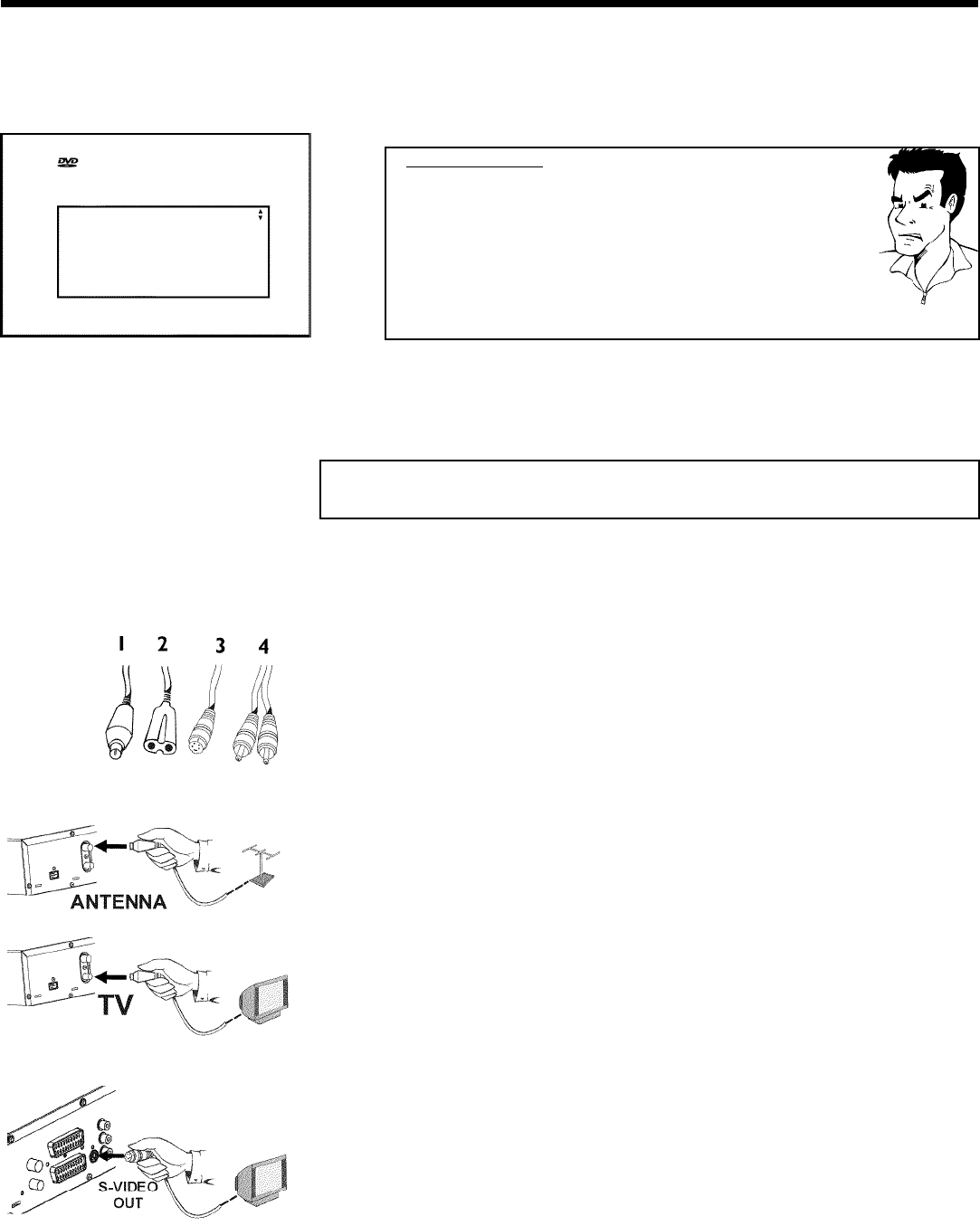 1 2 3 4

ANTENNA

TV

S-VIDEO OUT