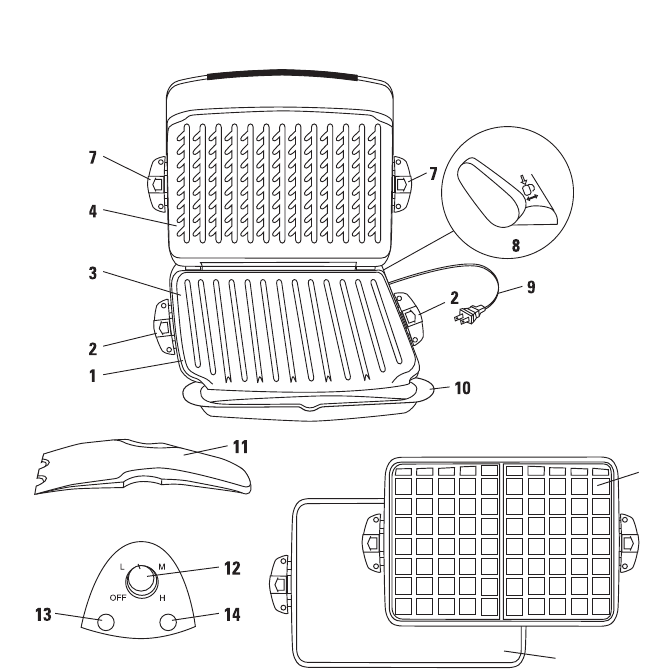 7
7
4
8
3
9
2
2
1
10
11
L
M
12
OFF
H
13
14