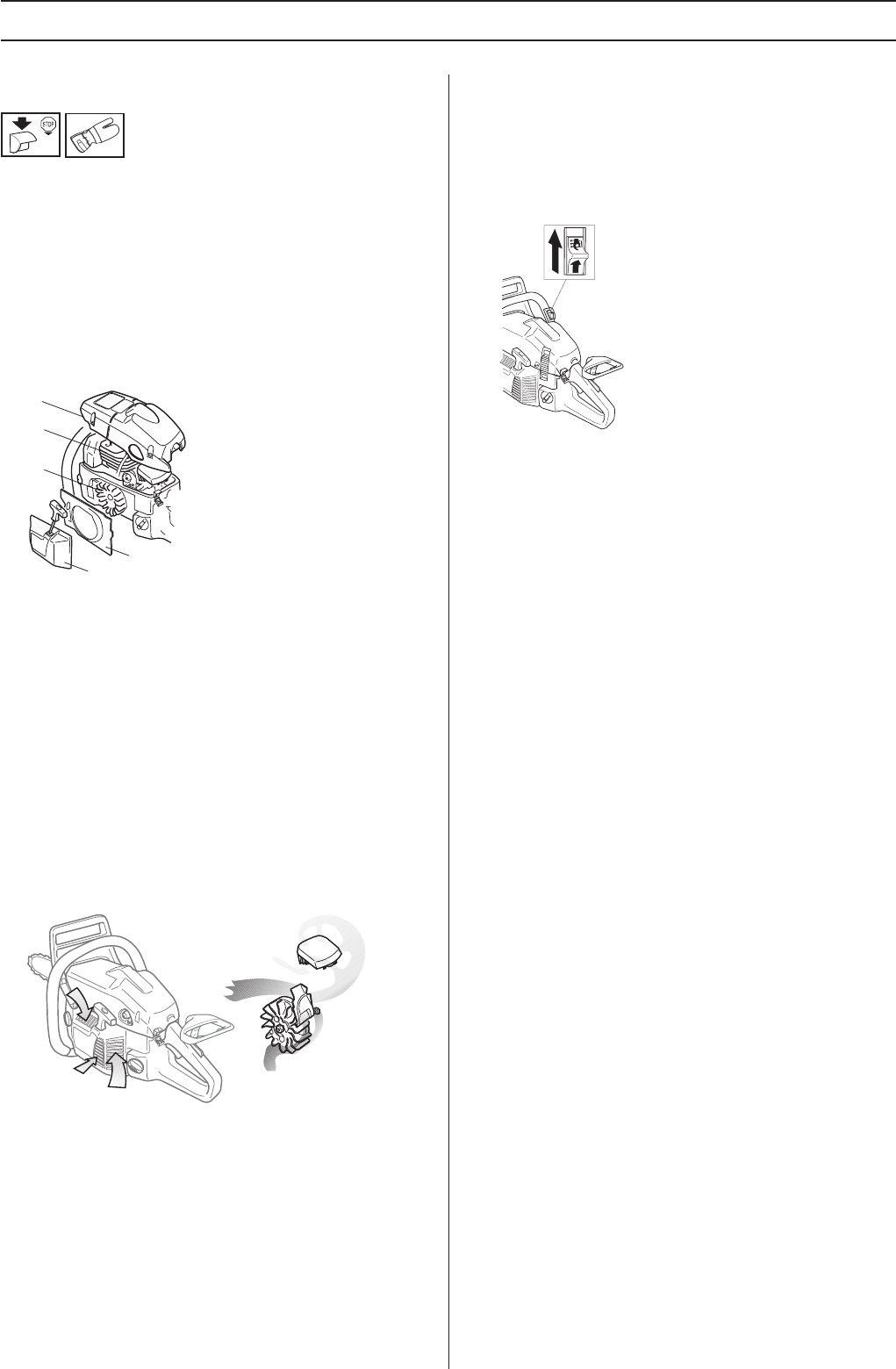 STOP