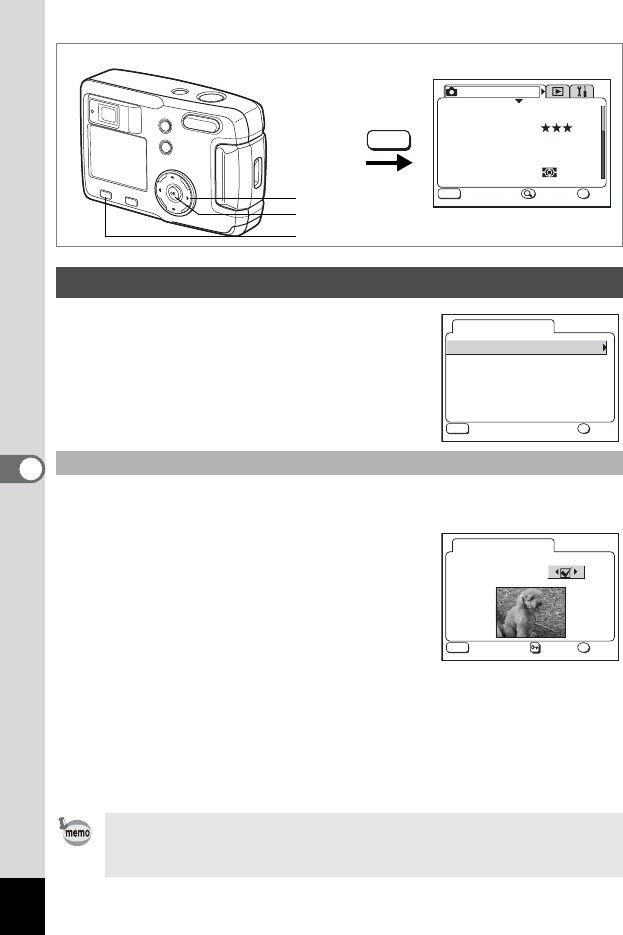 memo