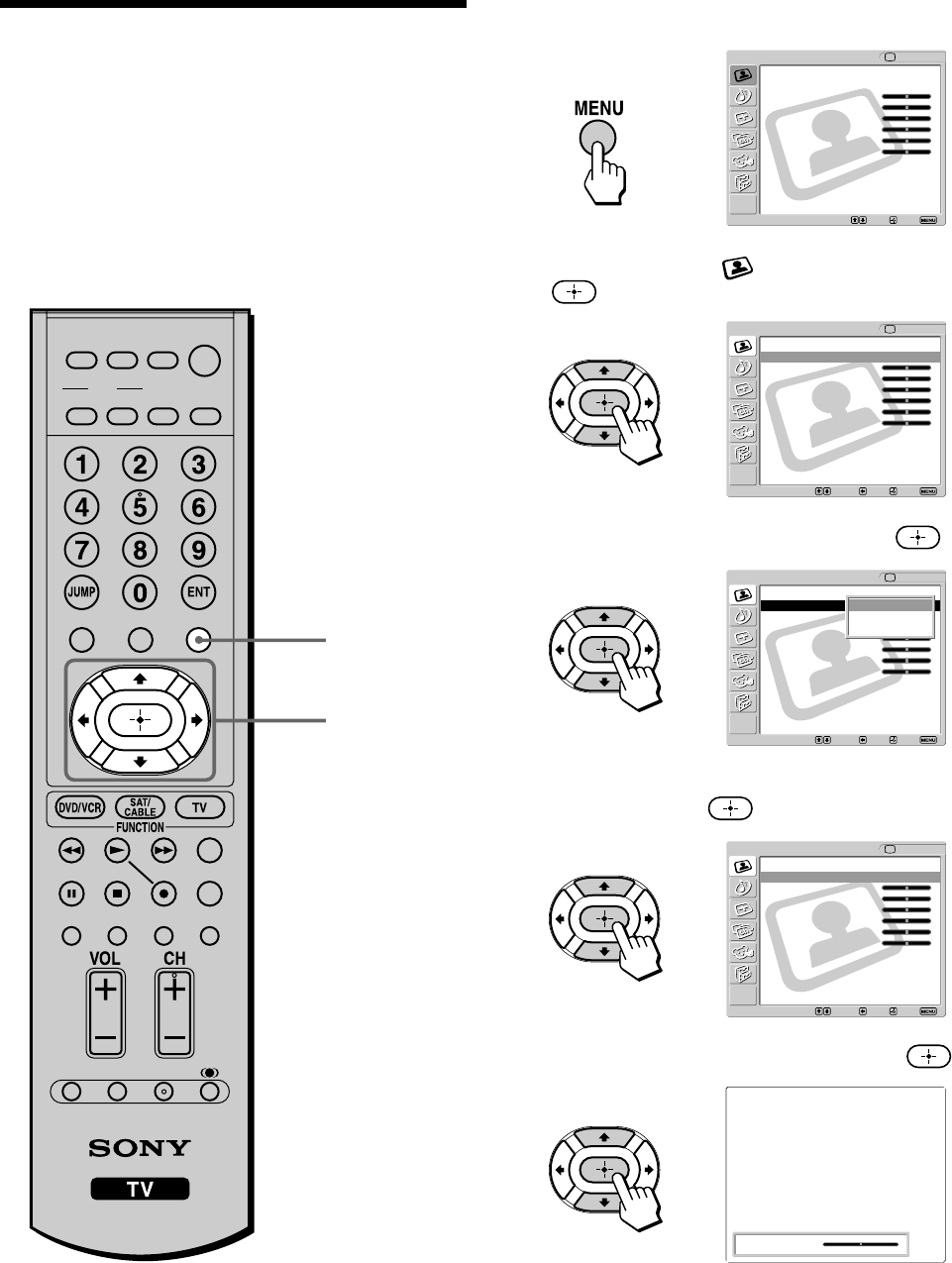 MENU

1
2
3
4
5
6
7
8
9
JUMP
0
ENT

DVD/VCR
SAT/CABLE
TV
FUNCTION

VOL
CH

SONY
TV