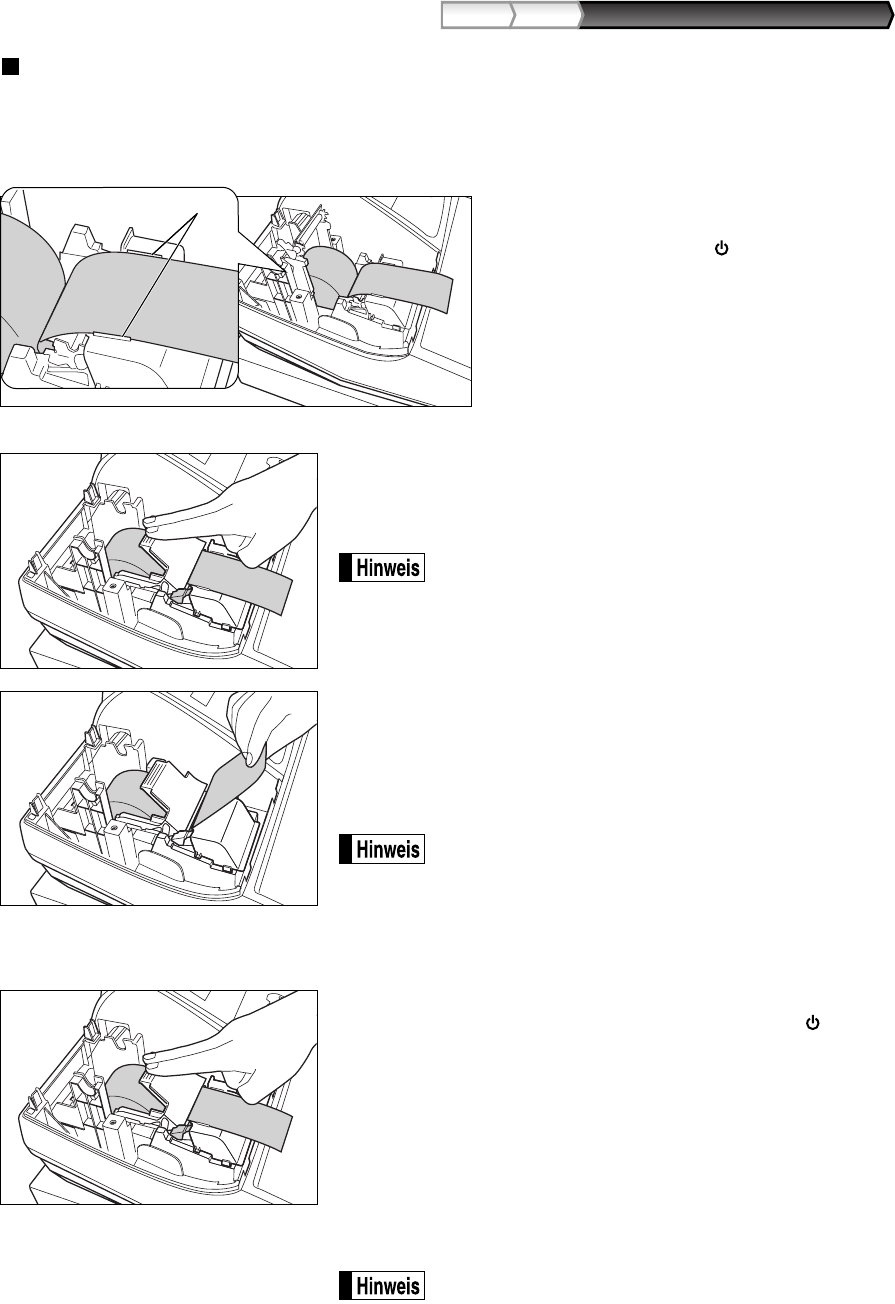 Hinweis

Hinweis

Hinweis