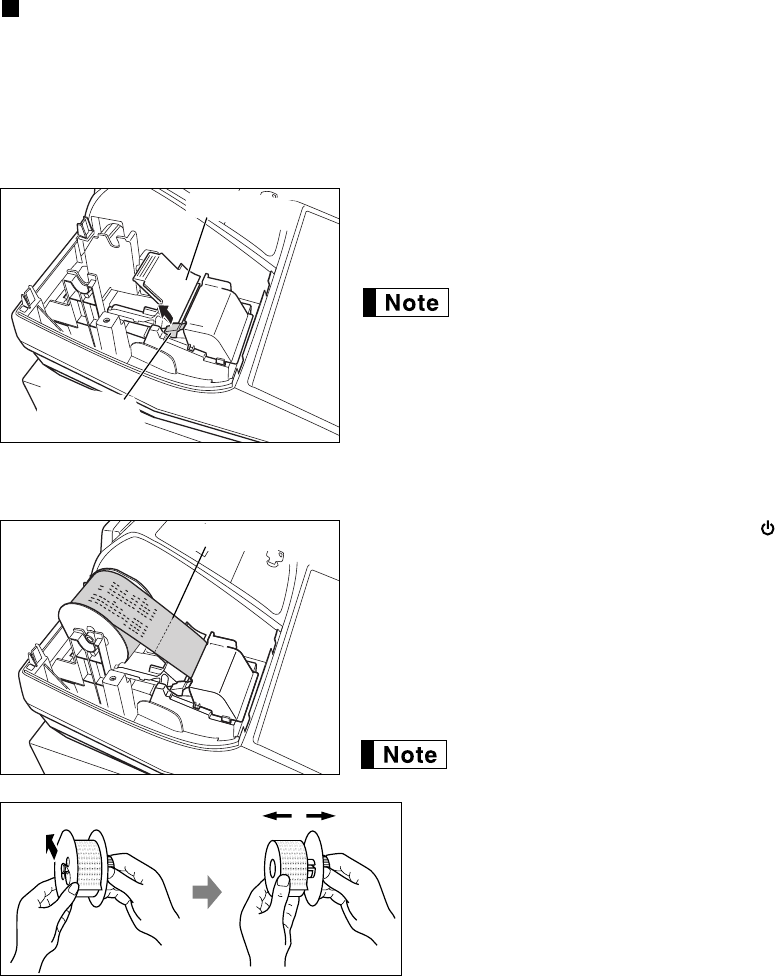 Note

Note