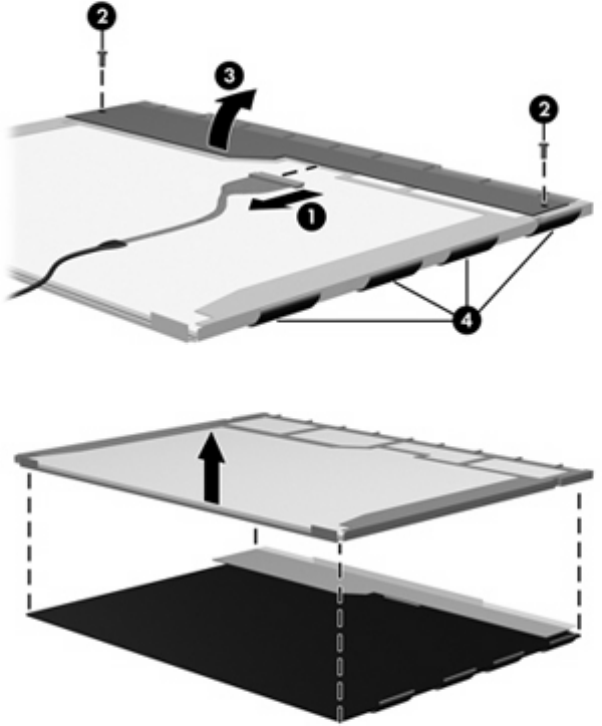 2
3
2
1
4