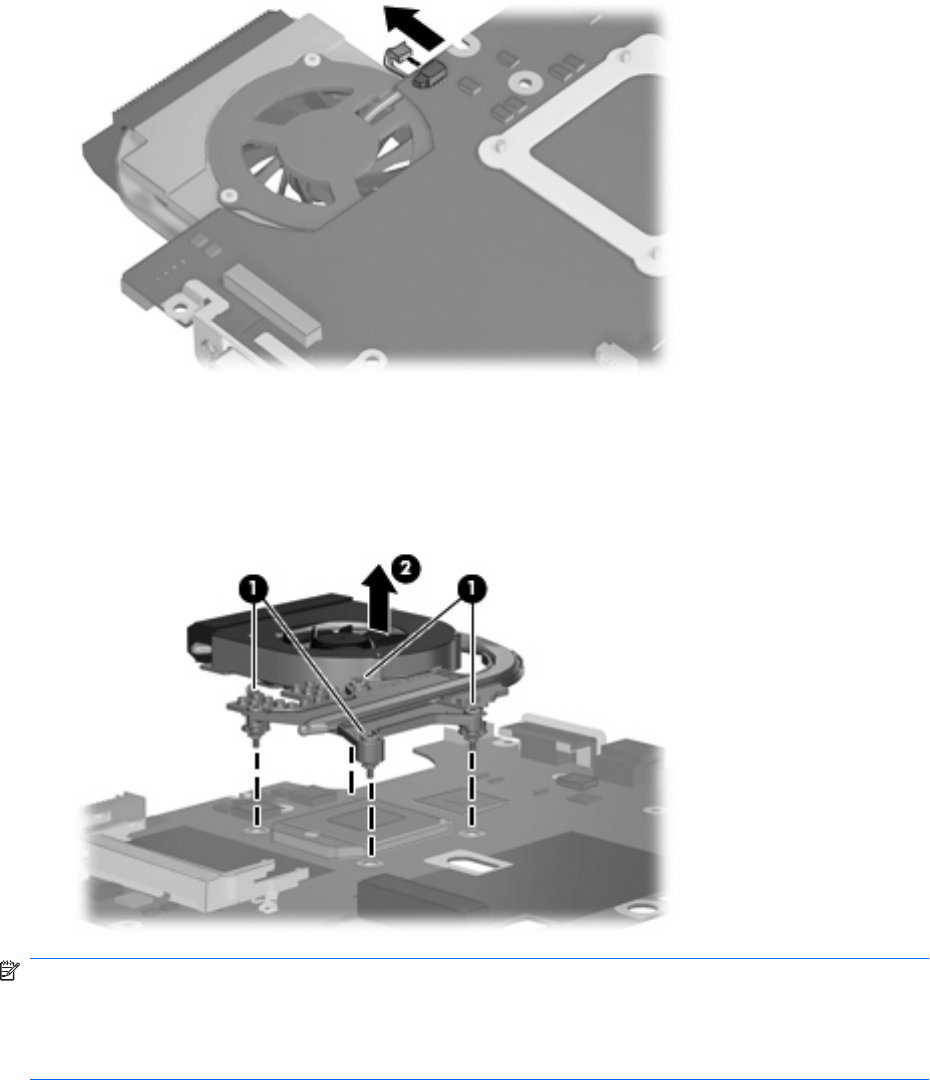 1

2

1