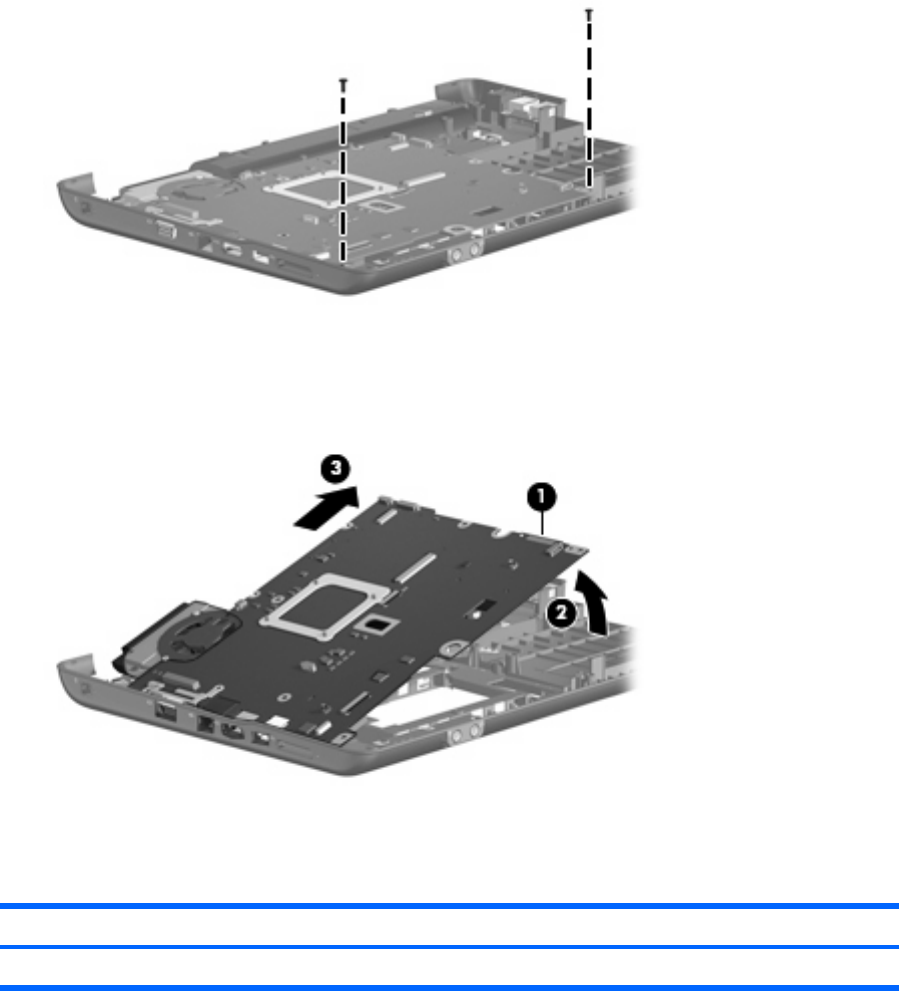 3
1
2