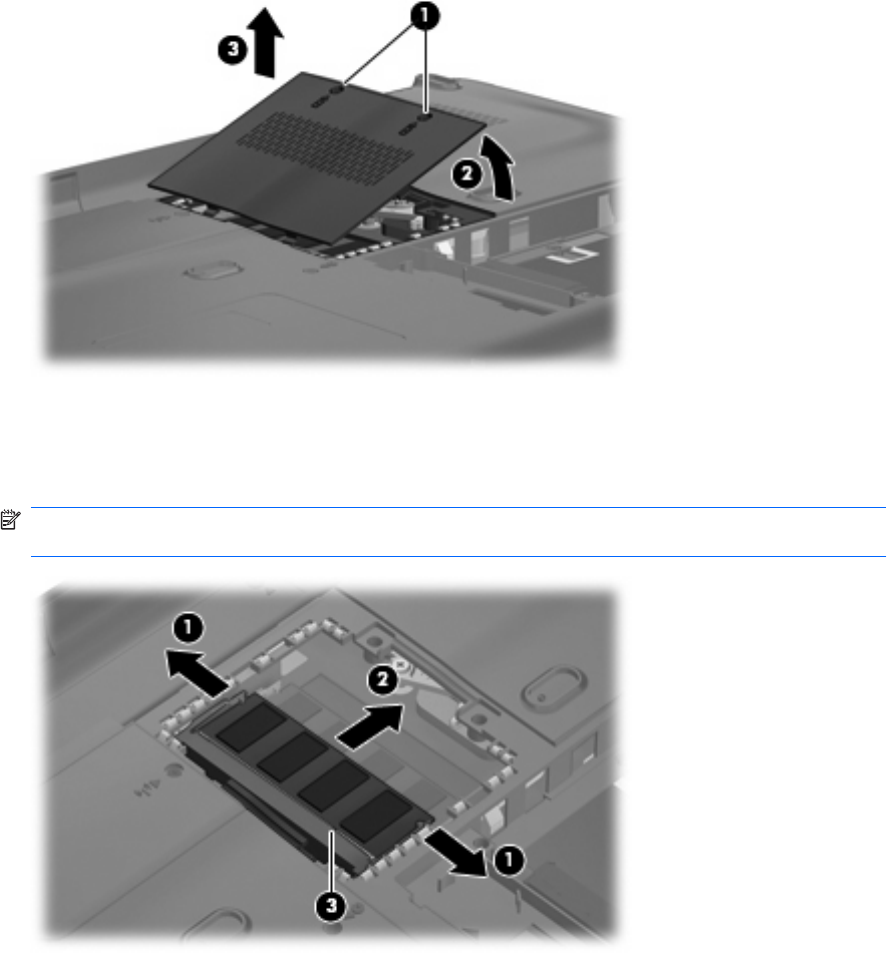 3
1
2

1
2
1
3