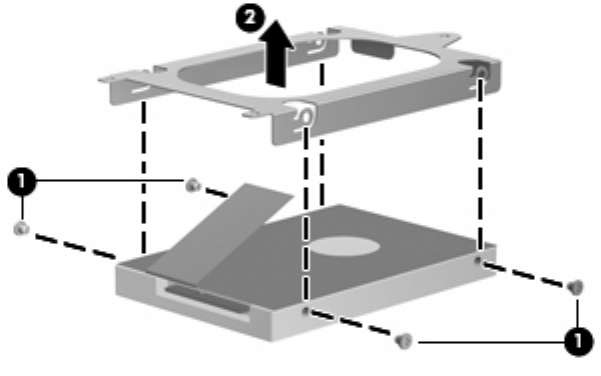 2

1

1