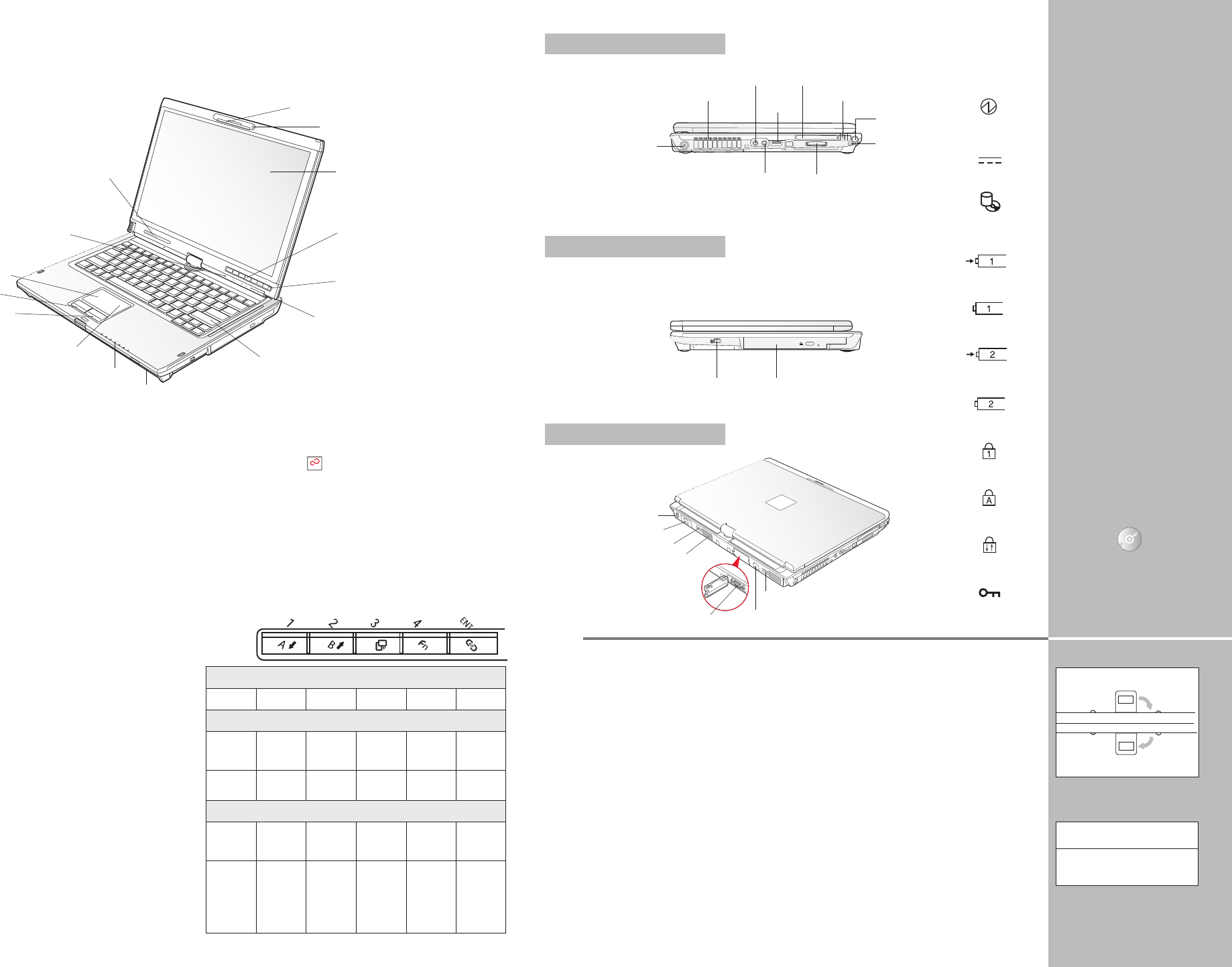 1 2 3 4 ENT

A B Fn

1

1

2

2

1

A