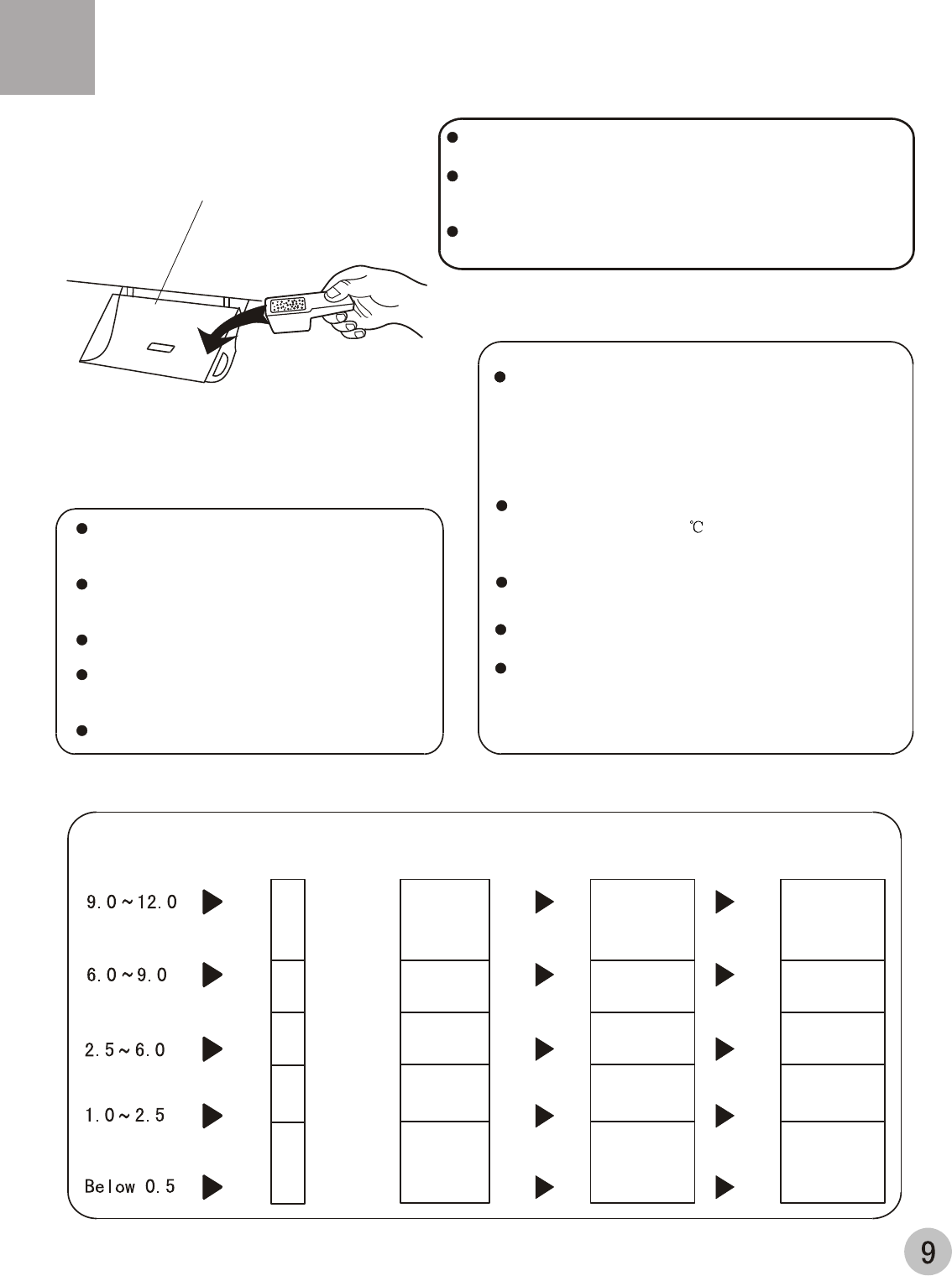 ℃

9.0～12.0

6.0～9.0

2.5～6.0

1.0～2.5

Below 0.5

9