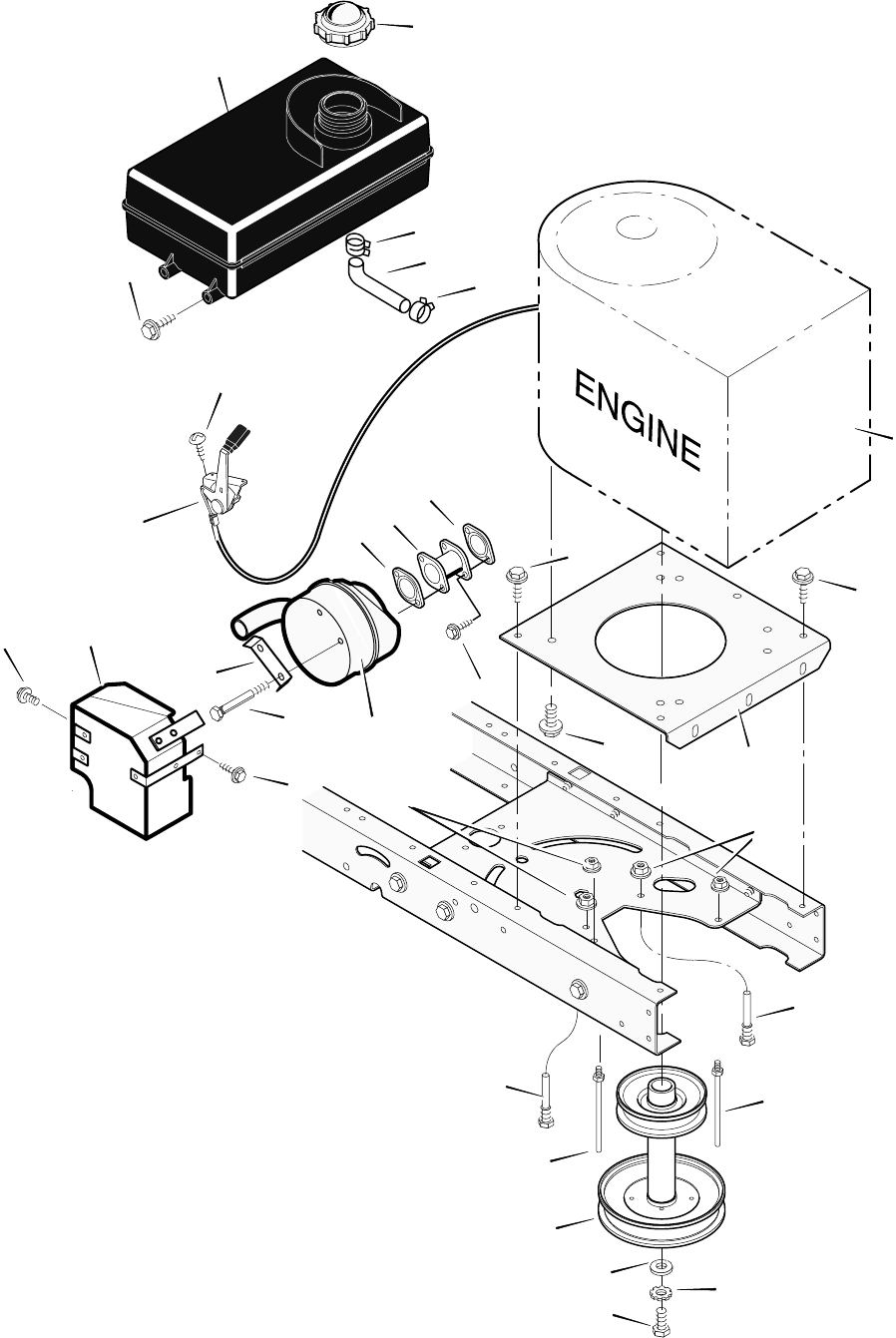 ENGINE