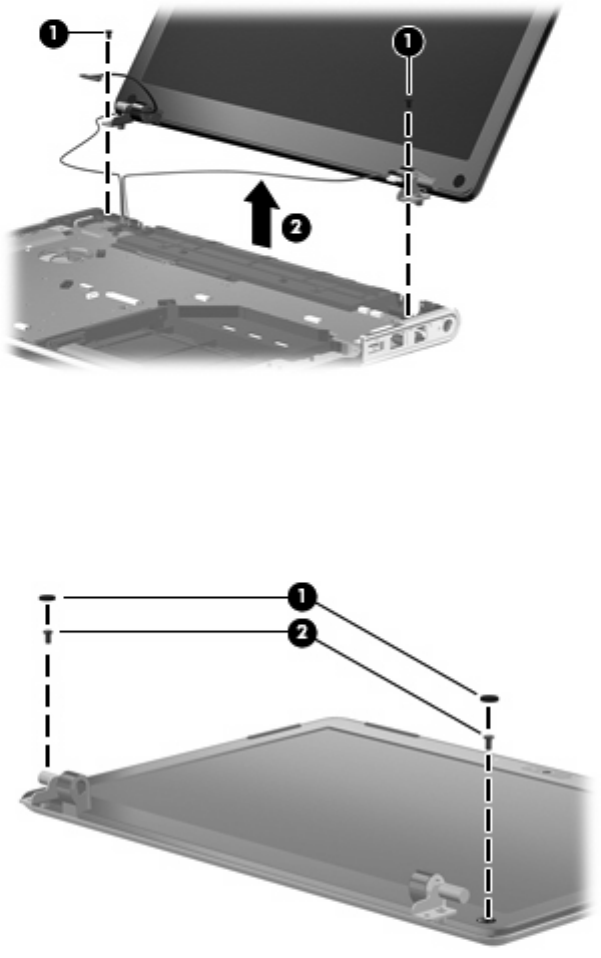 1
1
2
1
2