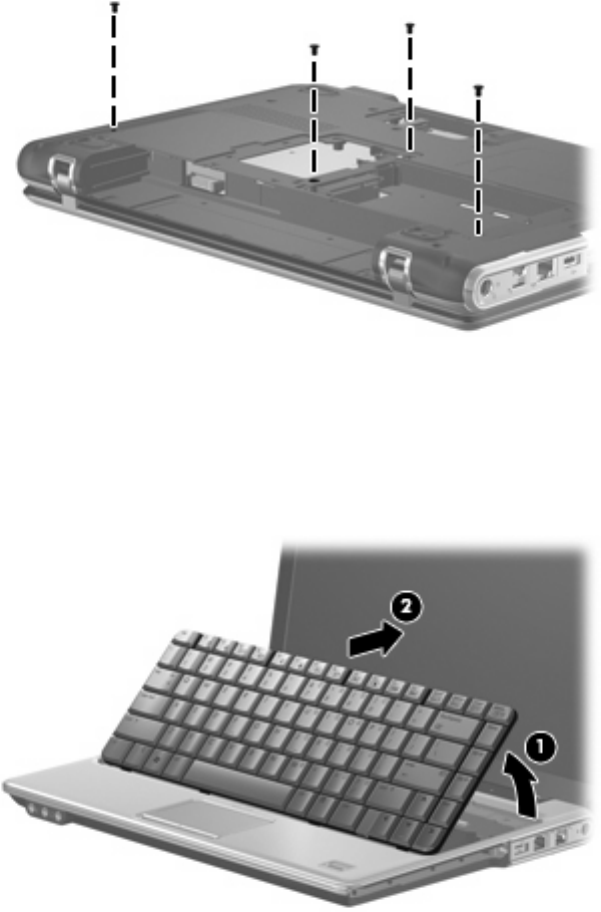 2

1