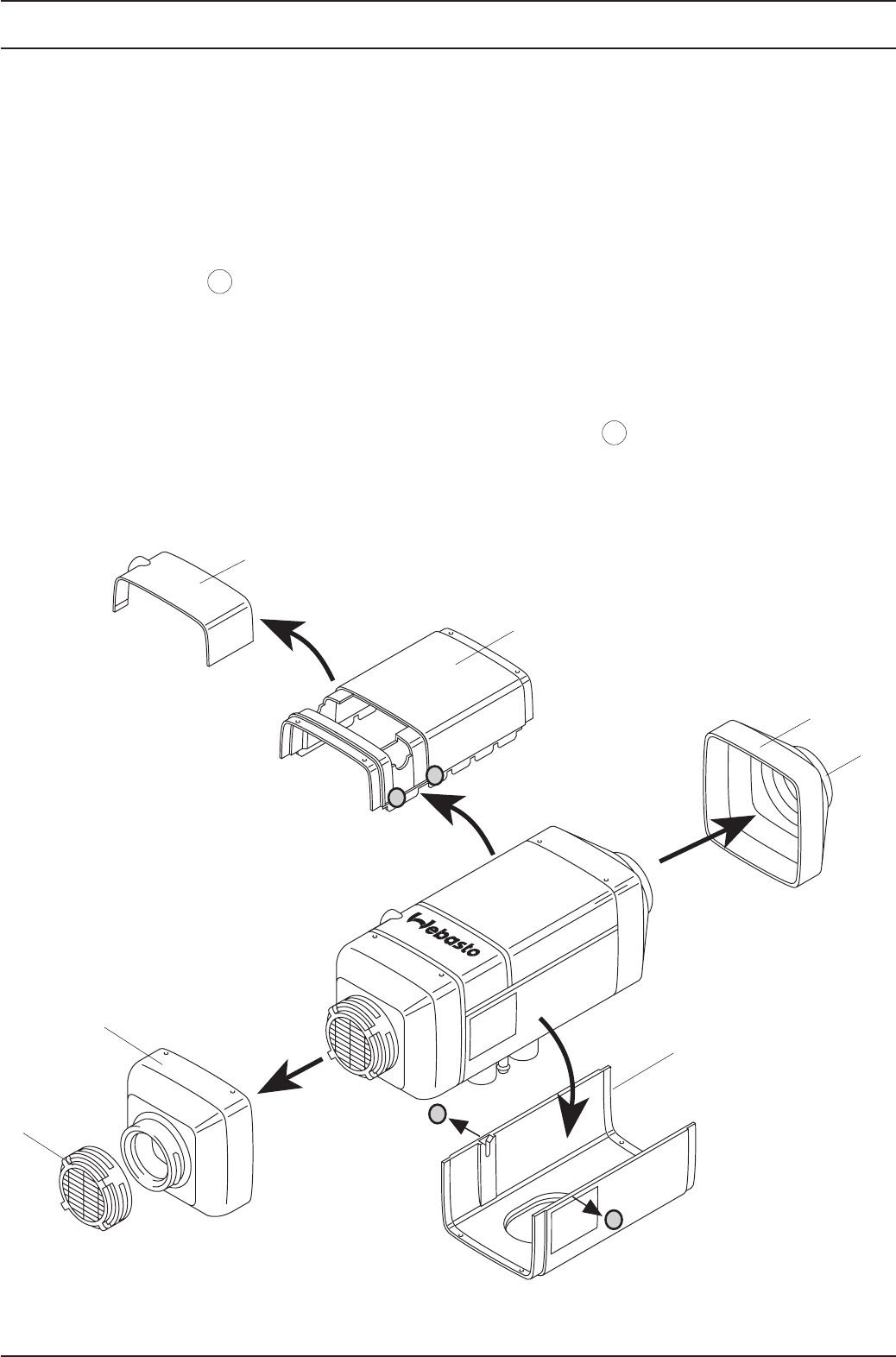 Webasto