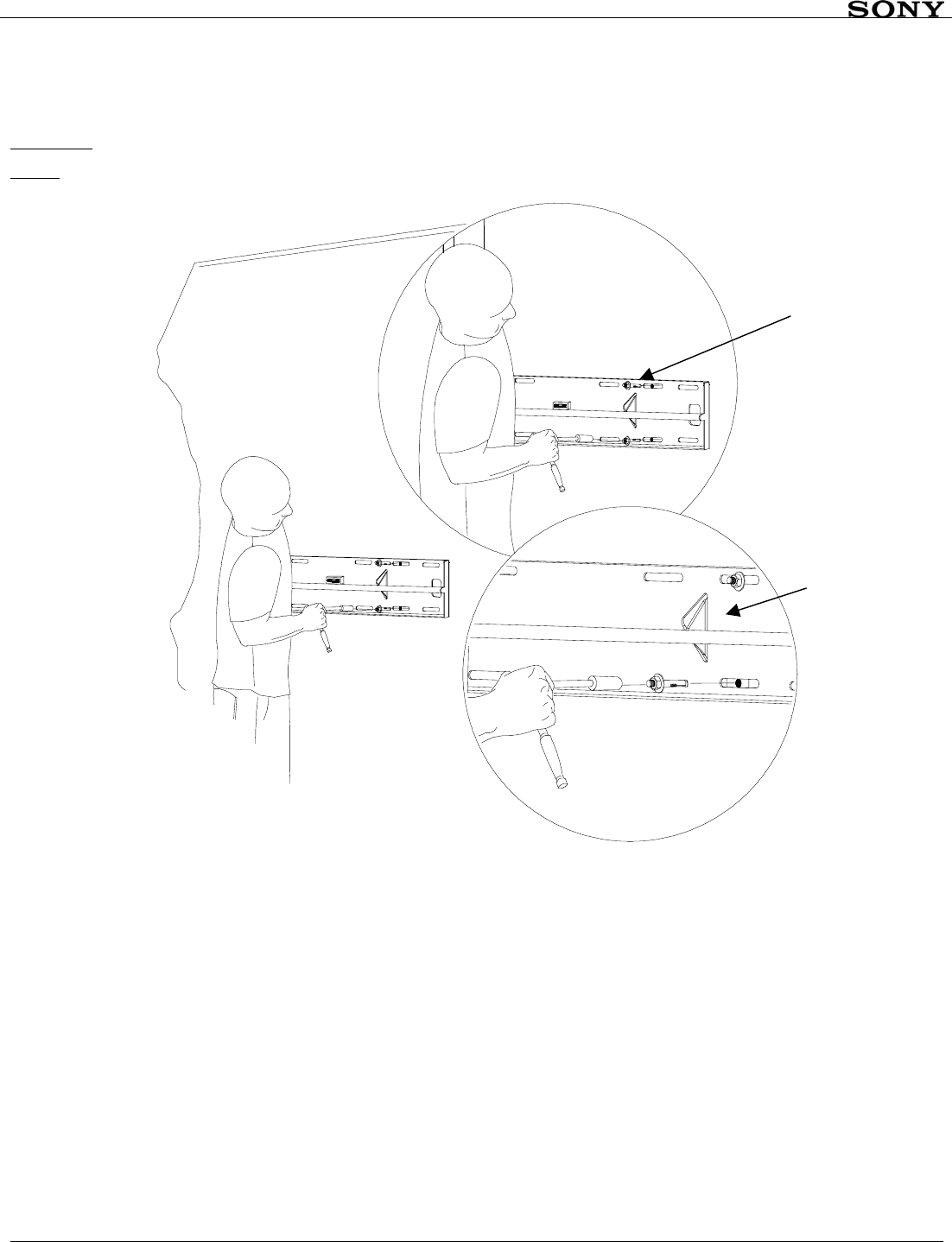 SONY