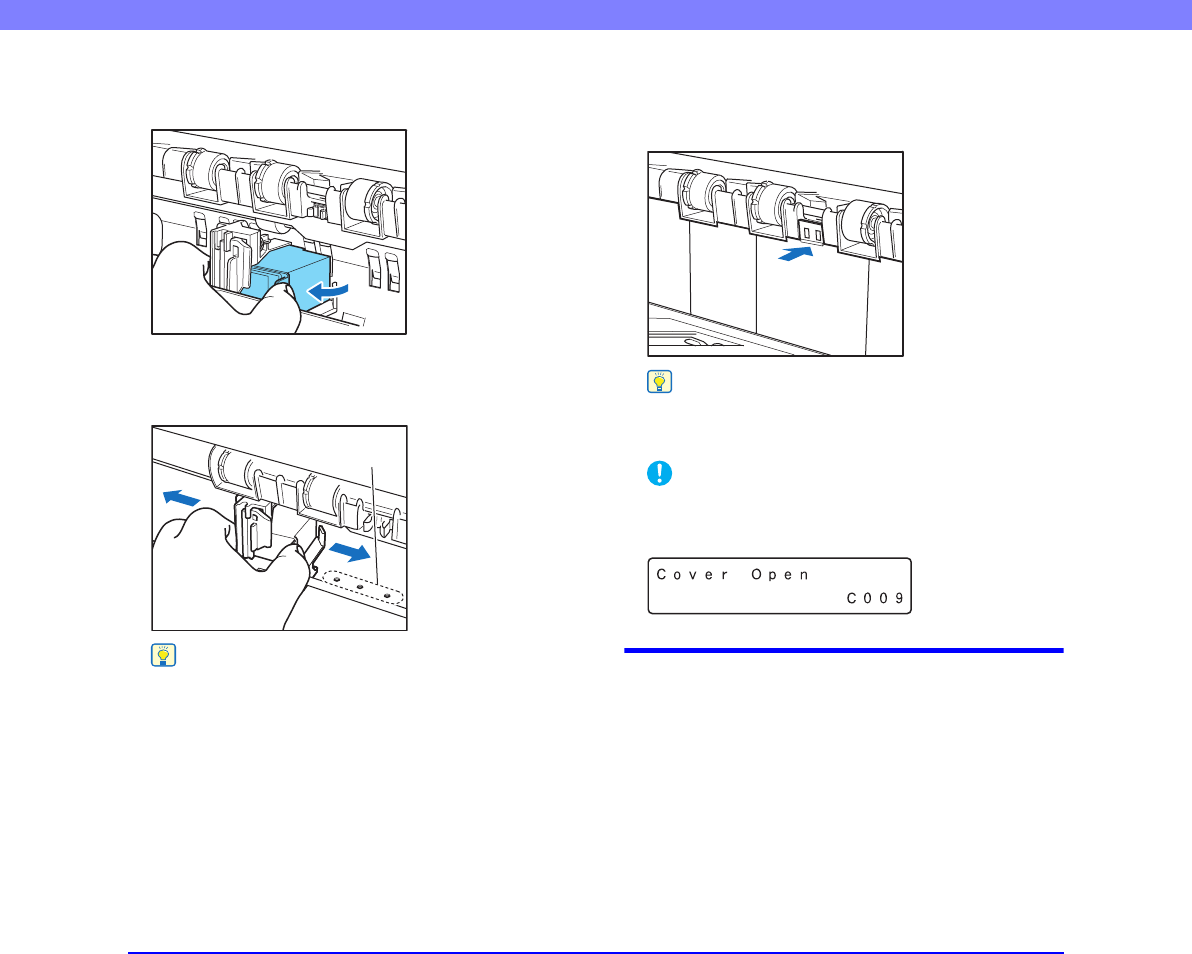 Cover Open
C009